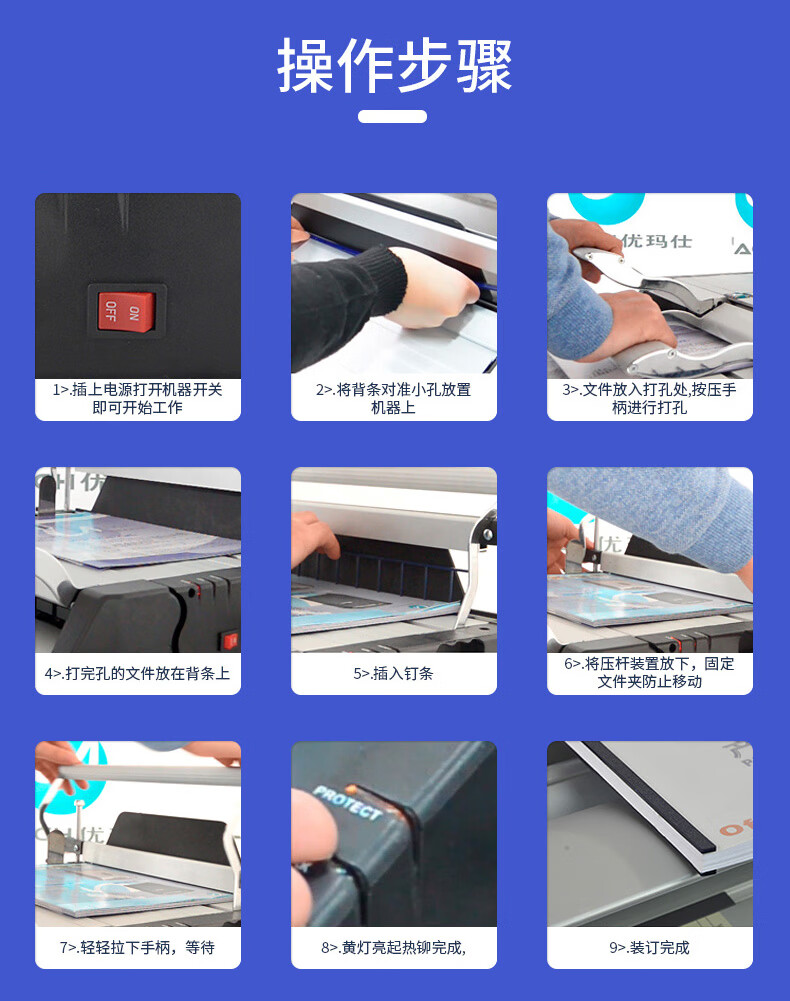 操作步骤

ON
OFF

1>.插上电源打开机器开关即可开始工作

2>.将背条对准小孔放置机器上

优玛仕

3>.文件放入打孔处,按压手柄进行打孔

4>.打完孔的文件放在背条上

5>.插入钉条

6>.将压杆装置放下，固定文件夹防止移动

7>.轻轻拉下手柄，等待

PROTECT

8>.黄灯亮起热铆完成,

9>.装订完成