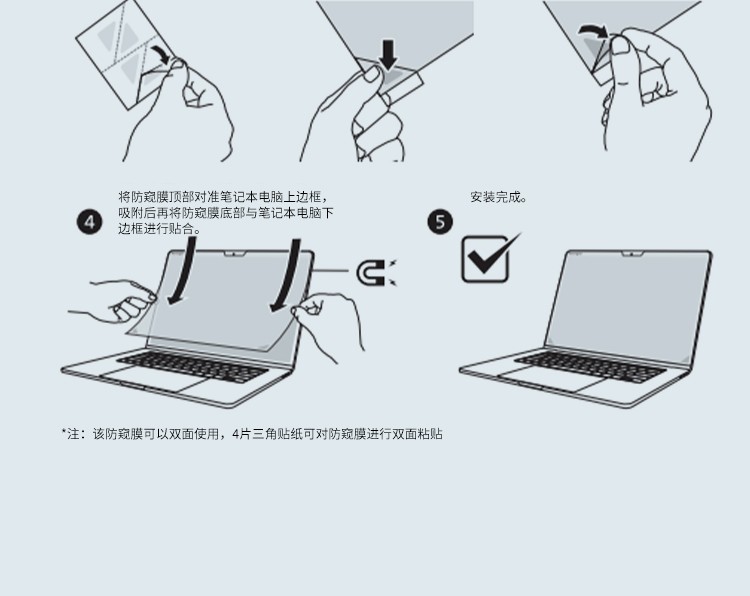 4

将防窥膜顶部对准笔记本电脑上边框，吸附后再将防窥膜底部与笔记本电脑下边框进行贴合。

5

安装完成。

*注：该防窥膜可以双面使用，4片三角贴纸可对防窥膜进行双面粘贴