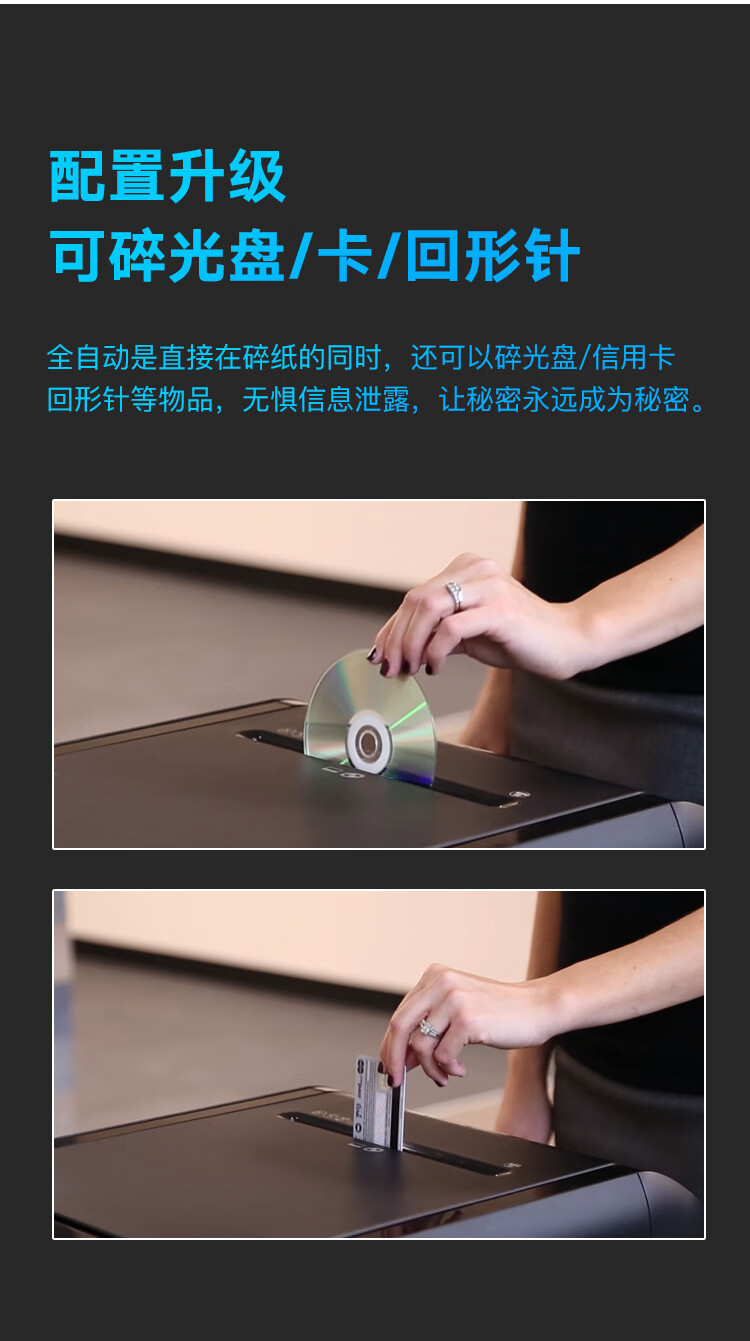 配置升级
可碎光盘/卡/回形针

全自动是直接在碎纸的同时，还可以碎光盘/信用卡回形针等物品，无惧信息泄露，让秘密永远成为秘密。