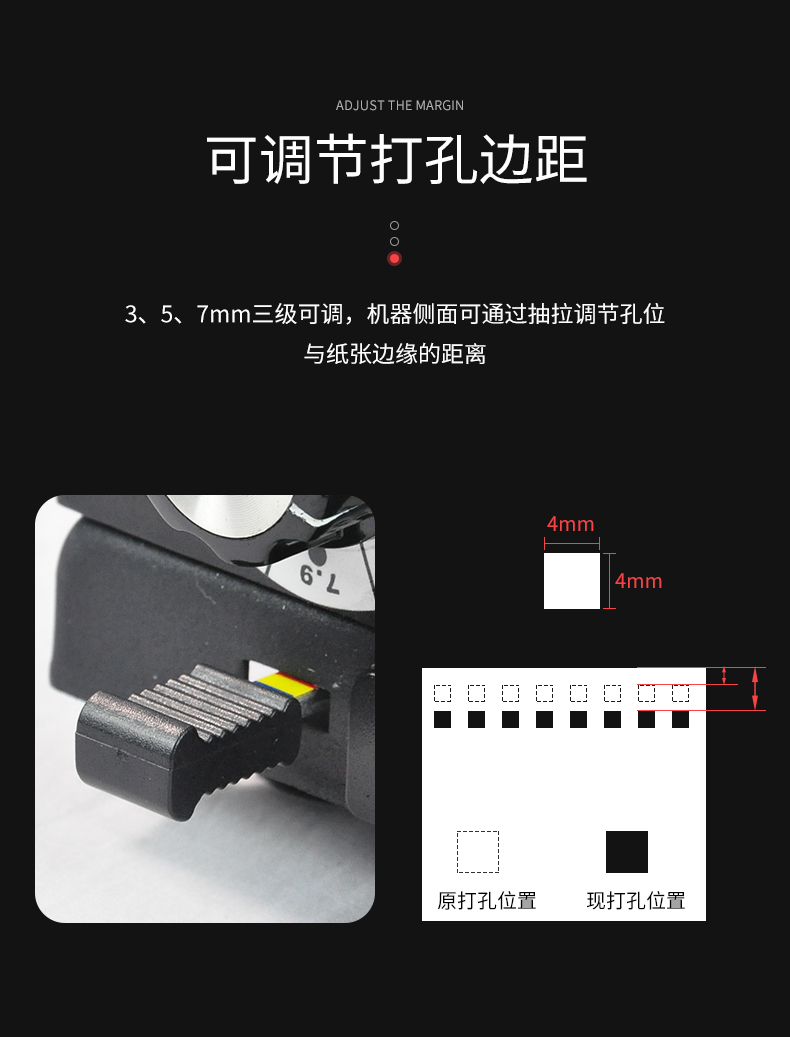 ADJUST THE MARGIN

可调节打孔边距

3、5、7mm三级可调，机器侧面可通过抽拉调节孔位与纸张边缘的距离

7.9

4mm

4mm

原打孔位置

现打孔位置