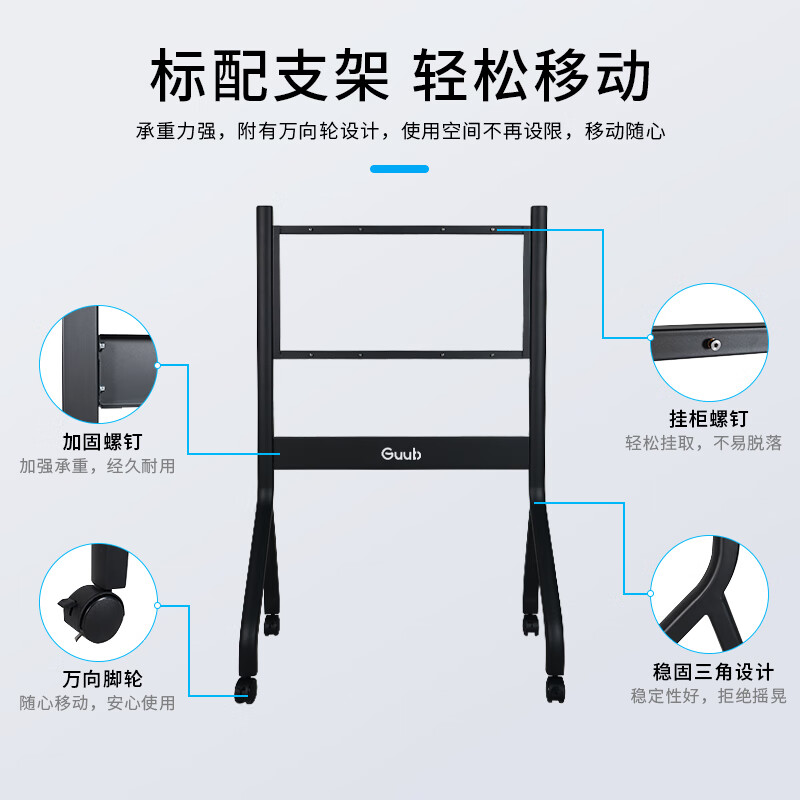 标配支架 轻松移动

承重力强，附有万向轮设计，使用空间不再设限，移动随心

加固螺钉
加强承重，经久耐用

Guub

挂柜螺钉
轻松挂取，不易脱落

万向脚轮
随心移动，安心使用

稳固三角设计
稳定性好，拒绝摇晃