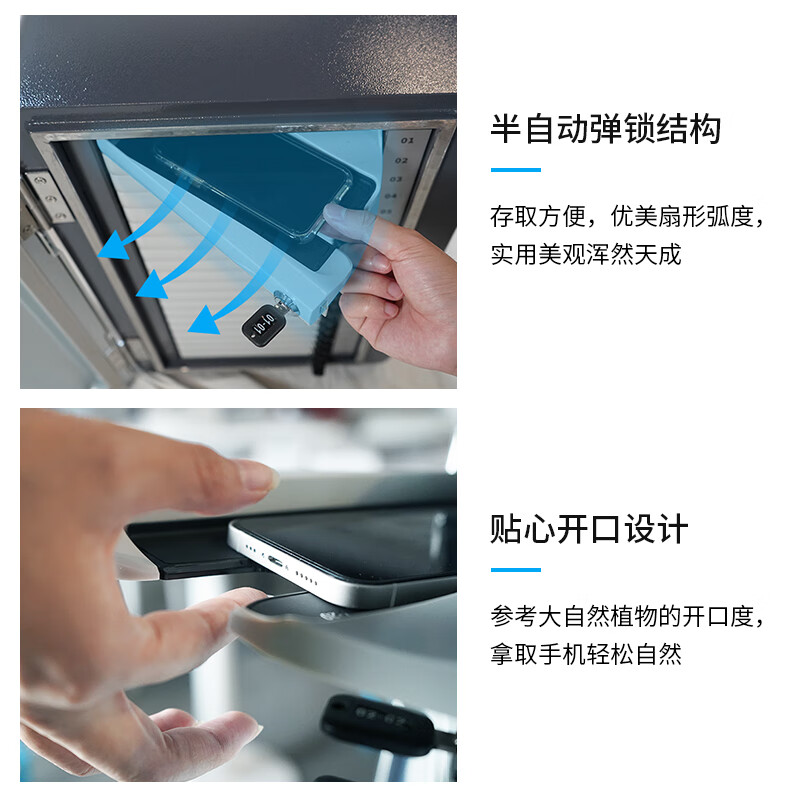 01
02
03
04
05

10-01

半自动弹锁结构

存取方便，优美扇形弧度，实用美观浑然天成

贴心开口设计

参考大自然植物的开口度，拿取手机轻松自然