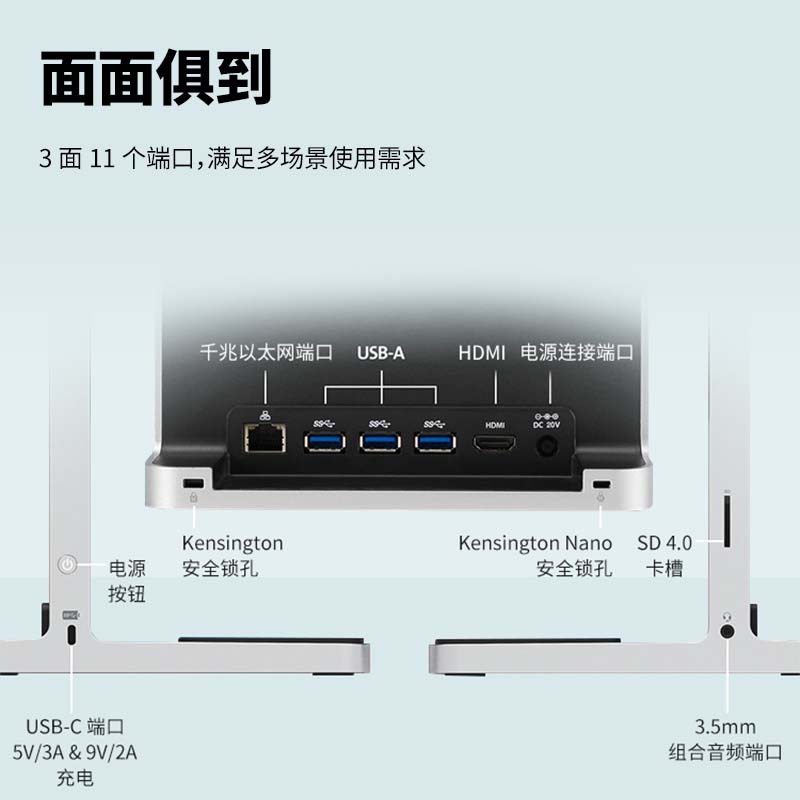 面面俱到

3 面 11 个端口，满足多场景使用需求

千兆以太网端口
USB-A
HDMI
电源连接端口

HDMI
DC 20V

Kensington
安全锁孔

Kensington Nano
安全锁孔

SD 4.0
卡槽

电源
按钮

USB-C 端口
5V/3A & 9V/2A
充电

3.5mm
组合音频端口