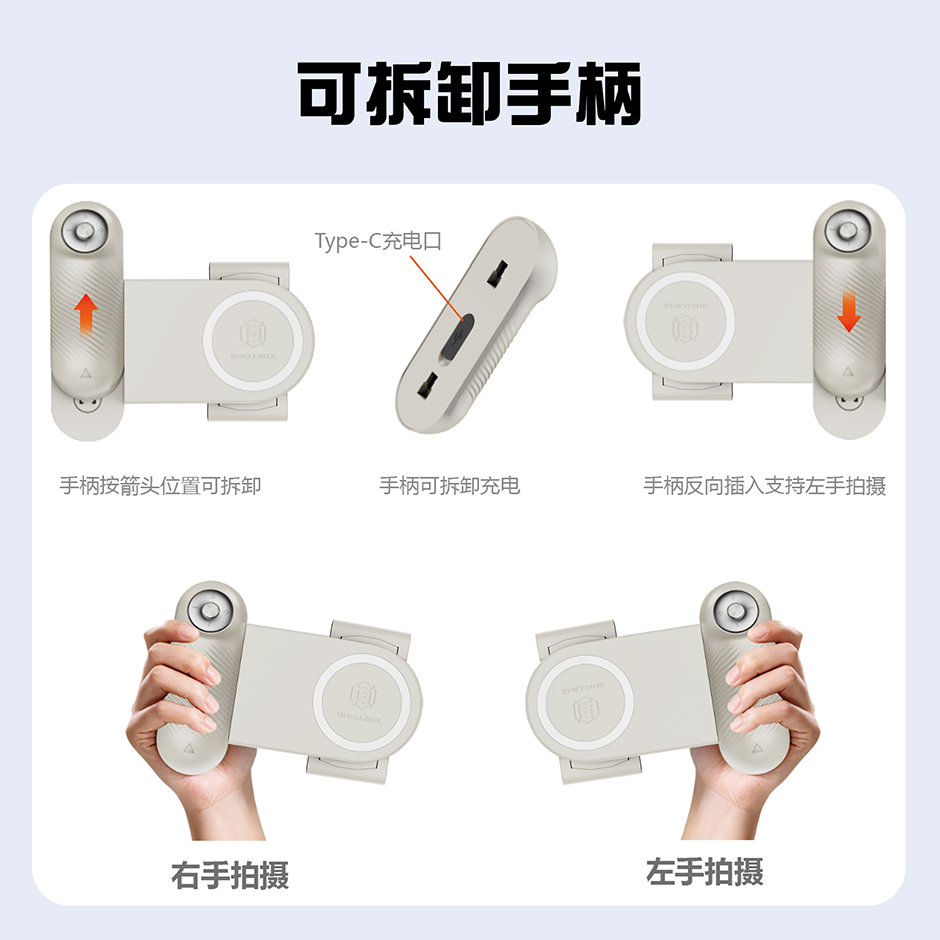 可拆卸手柄

Type-C充电口

SHELLBOX

SHELLBOX

手柄按箭头位置可拆卸

手柄可拆卸充电

手柄反向插入支持左手拍摄

SHELLBOX

SHELLBOX

右手拍摄

左手拍摄