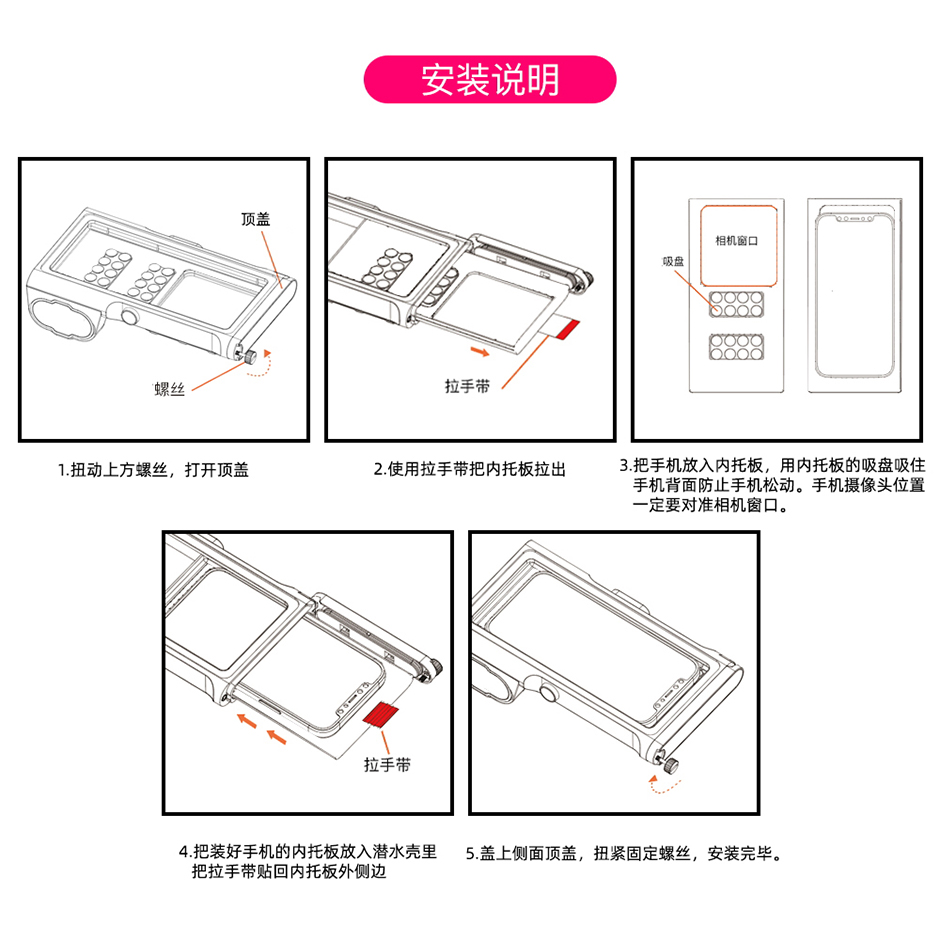 安装说明

顶盖

螺丝

1.扭动上方螺丝，打开顶盖

拉手带

2.使用拉手带把内托板拉出

相机窗口

吸盘

3.把手机放入内托板，用内托板的吸盘吸住手机背面防止手机松动。手机摄像头位置一定要对准相机窗口。

拉手带

4.把装好手机的内托板放入潜水壳里
把拉手带贴回内托板外侧边

5.盖上侧面顶盖，扭紧固定螺丝，安装完毕。