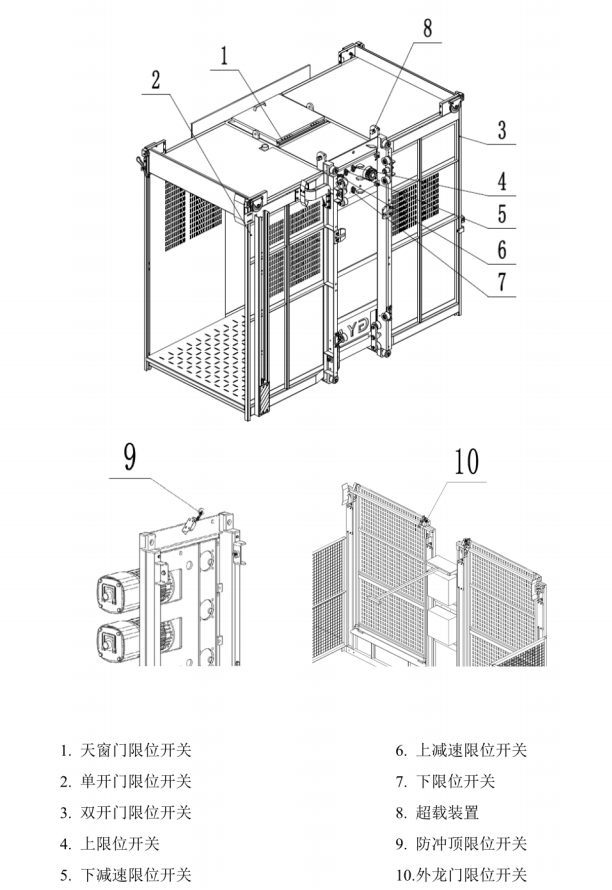 1
2
8
3
4
5
6
7
YD
9
10

1. 天窗门限位开关
2. 单开门限位开关
3. 双开门限位开关
4. 上限位开关
5. 下减速限位开关

6. 上减速限位开关
7. 下限位开关
8. 超载装置
9. 防冲顶限位开关
10.外龙门限位开关