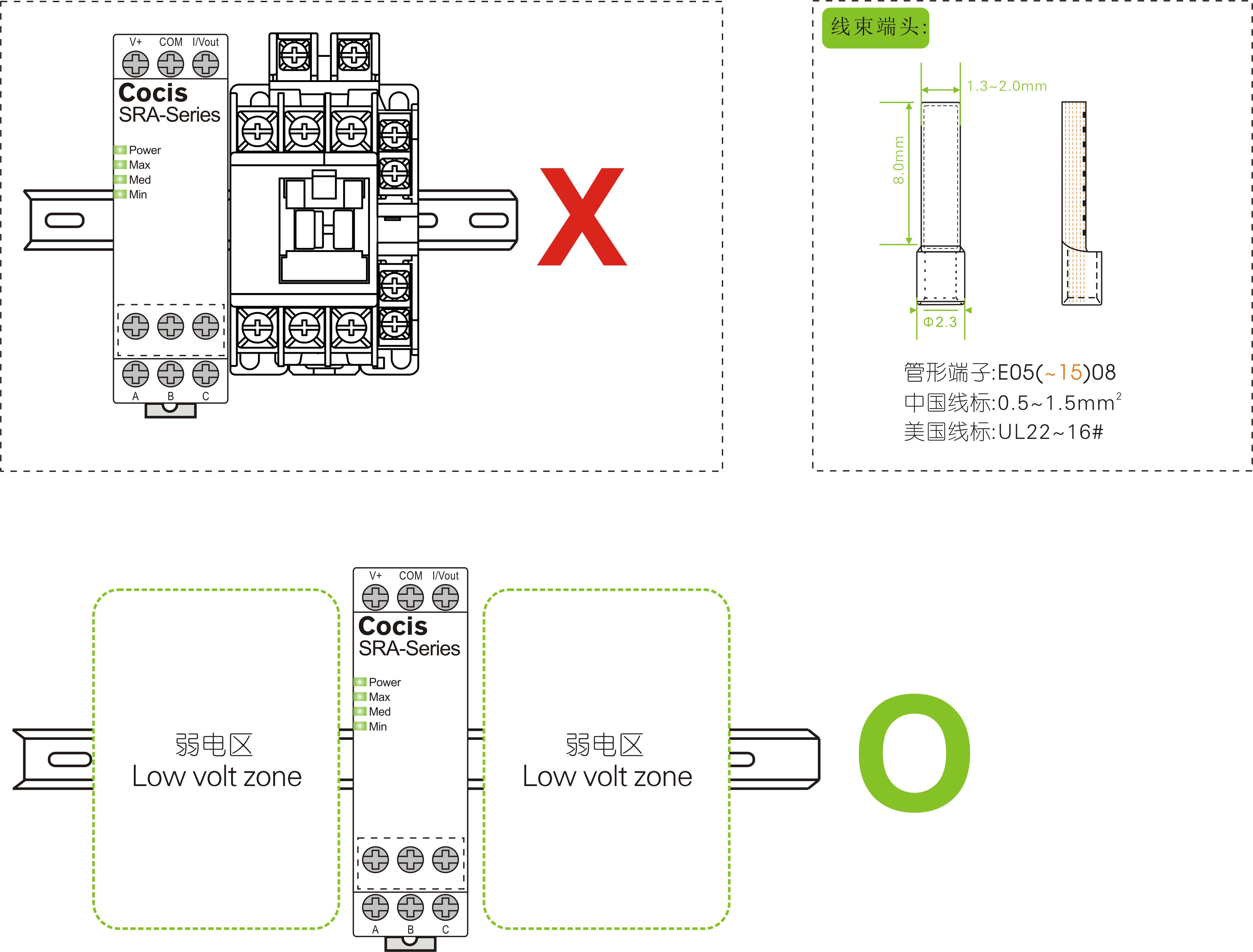 V+ COM I/Vout

Cocis
SRA-Series

Power
Max
Med
Min

A B C

X

线束端头:

1.3~2.0mm

8.0mm

Φ2.3

管形端子:E05(~15)08
中国线标:0.5~1.5mm$^2$
美国线标:UL22~16#

弱电区
Low volt zone

V+ COM I/Vout

Cocis
SRA-Series

Power
Max
Med
Min

A B C

弱电区
Low volt zone

O