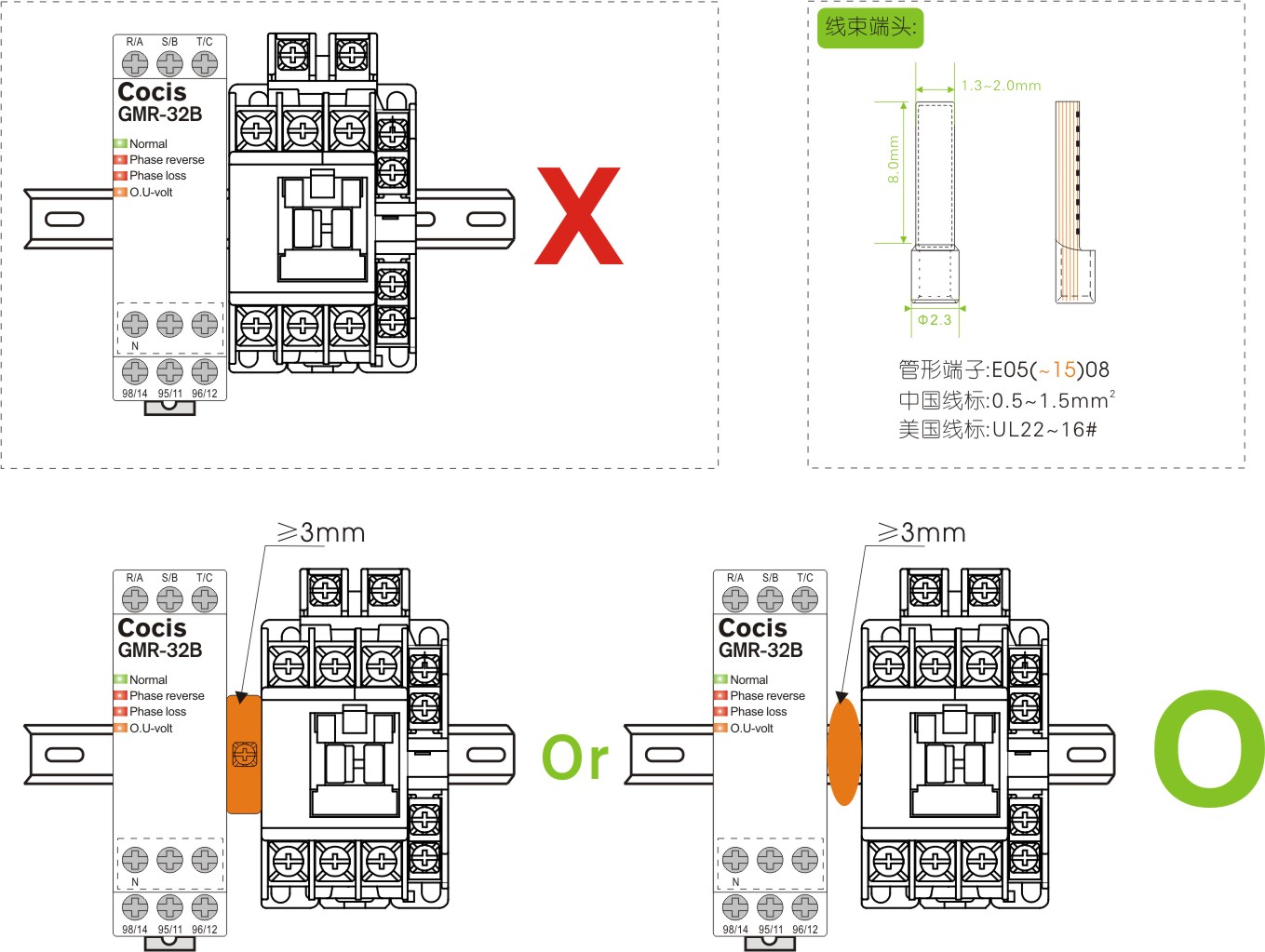 R/A S/B T/C

Cocis
GMR-32B

Normal
Phase reverse
Phase loss
O.U-volt

N

98/14 95/11 96/12

X

线束端头:

1.3~2.0mm

8.0mm

Φ2.3

管形端子:E05(~15)08
中国线标:0.5~1.5mm$^2$
美国线标:UL22~16#

≥3mm

R/A S/B T/C

Cocis
GMR-32B

Normal
Phase reverse
Phase loss
O.U-volt

N

98/14 95/11 96/12

Or

≥3mm

R/A S/B T/C

Cocis
GMR-32B

Normal
Phase reverse
Phase loss
O.U-volt

N

98/14 95/11 96/12

O