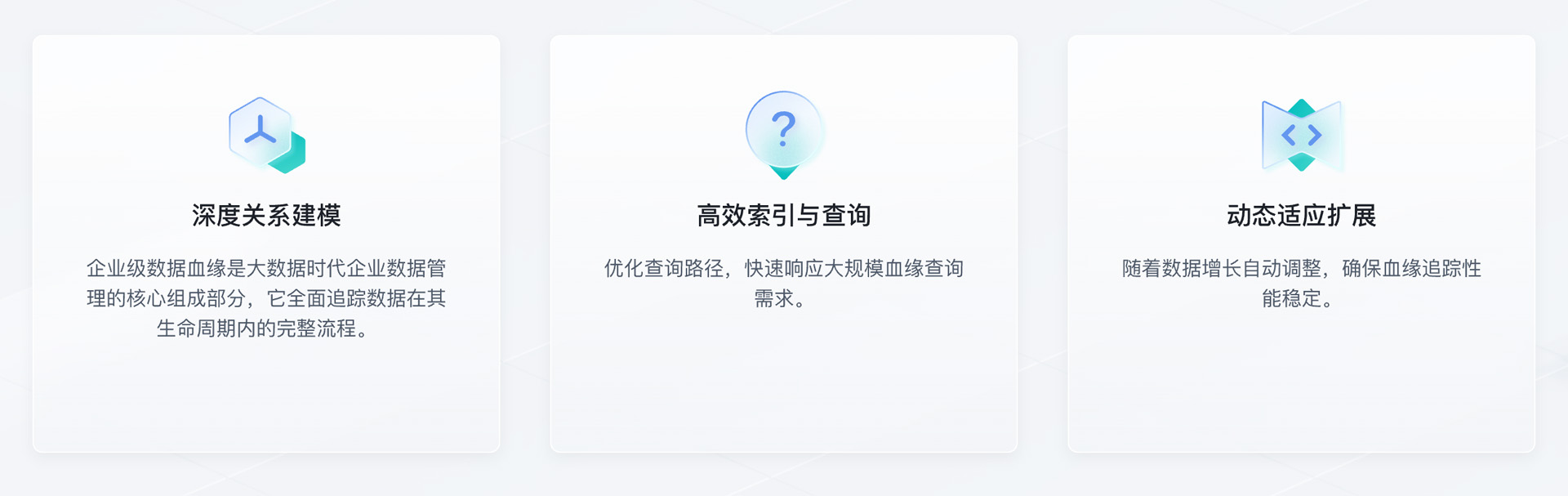 深度关系建模

企业级数据血缘是大数据时代企业数据管理的核心组成部分，它全面追踪数据在其生命周期内的完整流程。

高效索引与查询

优化查询路径，快速响应大规模血缘查询需求。

动态适应扩展

随着数据增长自动调整，确保血缘追踪性能稳定。