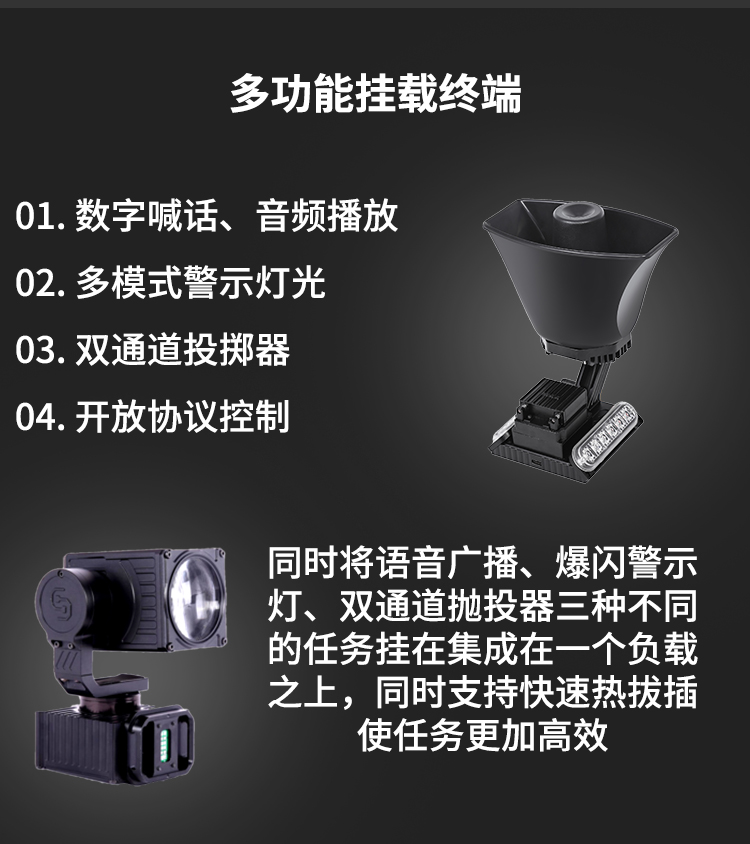 多功能挂载终端

01. 数字喊话、音频播放

02. 多模式警示灯光

03. 双通道投掷器

04. 开放协议控制

同时将语音广播、爆闪警示灯、双通道抛投器三种不同的任务挂在集成在一个负载之上，同时支持快速热拔插使任务更加高效