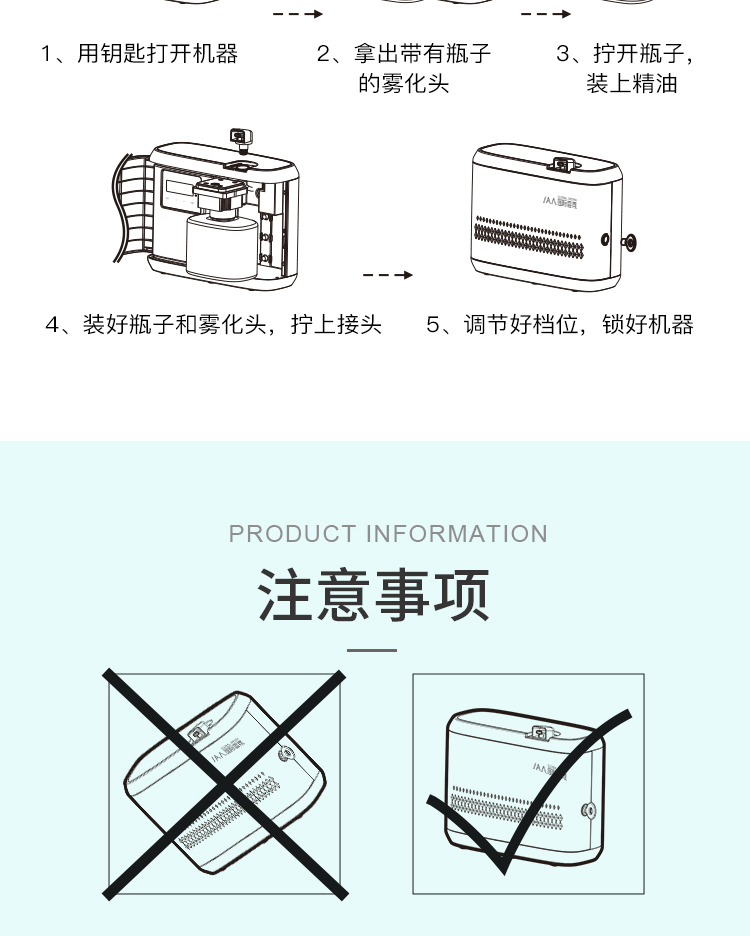 1、用钥匙打开机器

2、拿出带有瓶子的雾化头

3、拧开瓶子，装上精油

4、装好瓶子和雾化头，拧上接头

5、调节好档位，锁好机器

PRODUCT INFORMATION

注意事项