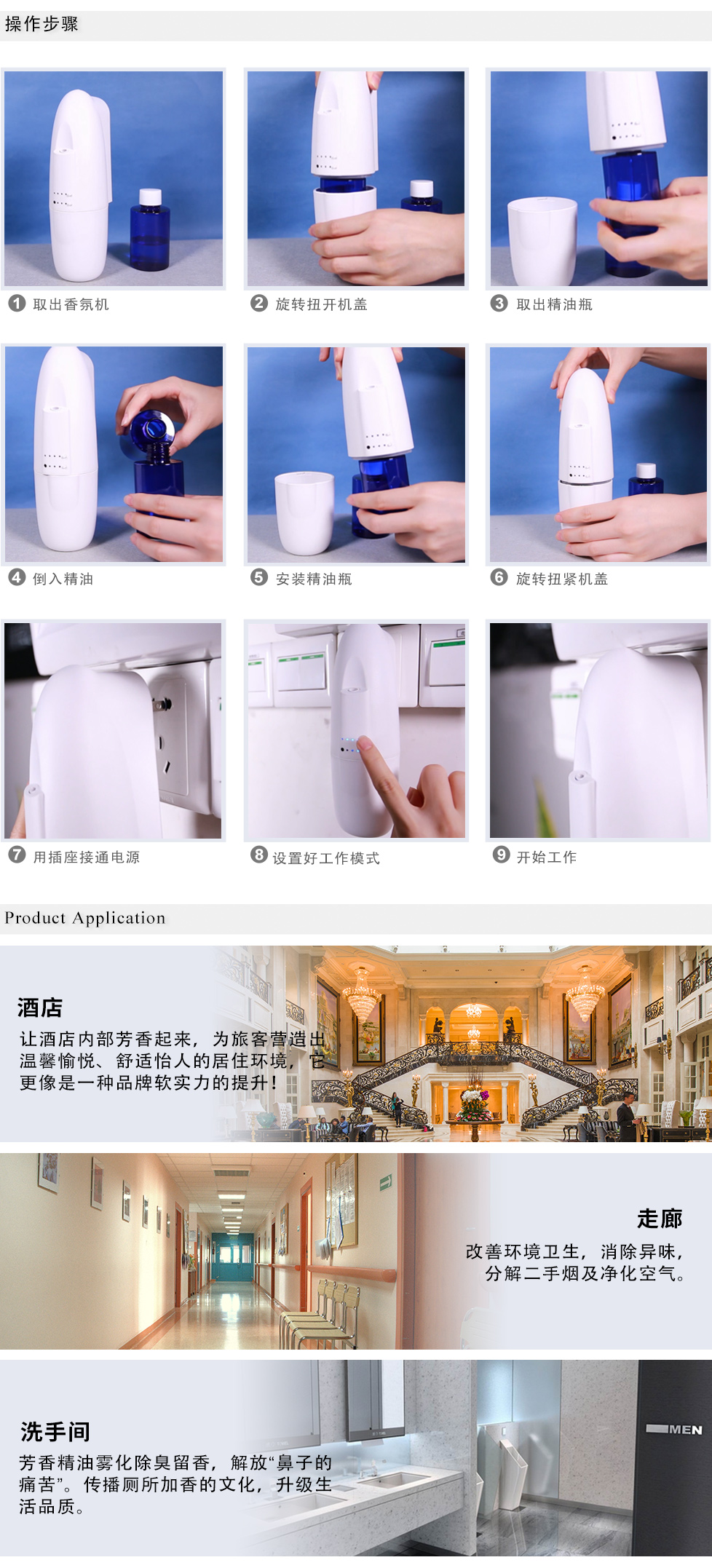 操作步骤

1 取出香氛机

2 旋转扭开机盖

3 取出精油瓶

4 倒入精油

5 安装精油瓶

6 旋转扭紧机盖

7 用插座接通电源

8 设置好工作模式

9 开始工作

Product Application

酒店

让酒店内部芳香起来，为旅客营造出温馨愉悦、舒适怡人的居住环境，它更像是一种品牌软实力的提升！

走廊

改善环境卫生，消除异味，分解二手烟及净化空气。

洗手间

芳香精油雾化除臭留香，解放“鼻子的痛苦”。传播厕所加香的文化，升级生活品质。

MEN