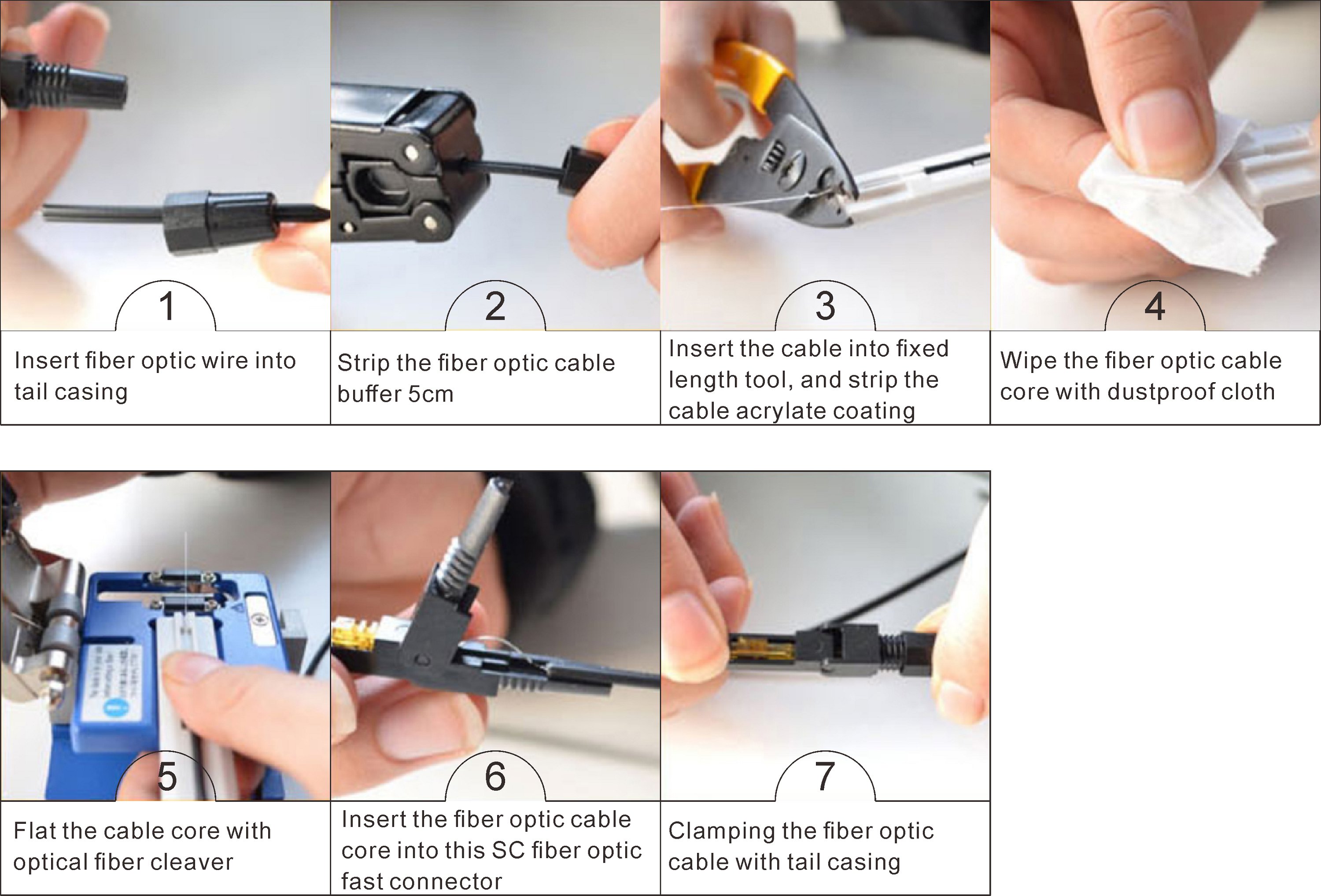 1

Insert fiber optic wire into tail casing

2

Strip the fiber optic cable buffer 5cm

3

Insert the cable into fixed length tool, and strip the cable acrylate coating

4

Wipe the fiber optic cable core with dustproof cloth

5

Flat the cable core with optical fiber cleaver

6

Insert the fiber optic cable core into this SC fiber optic fast connector

7

Clamping the fiber optic cable with tail casing