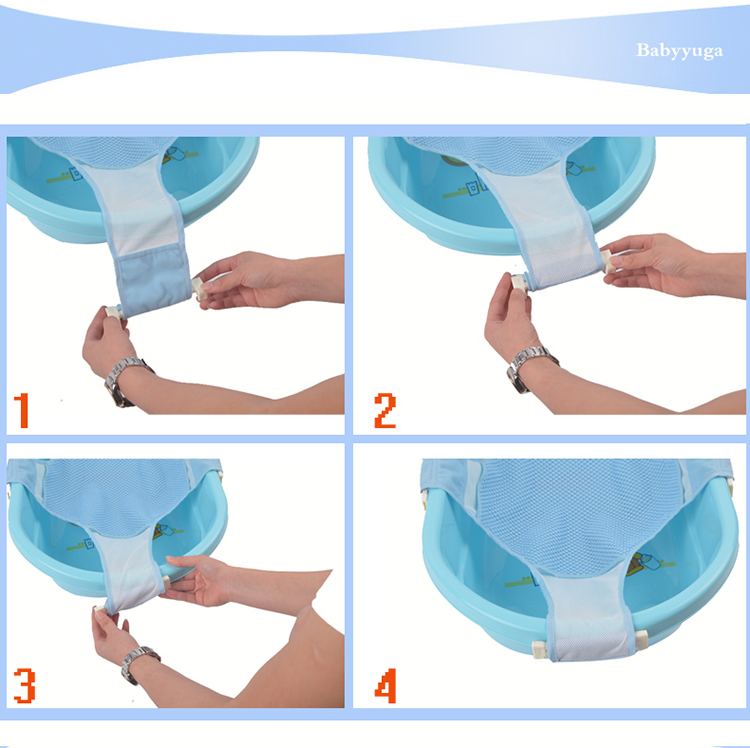 Babyyuga

1

2

3

4