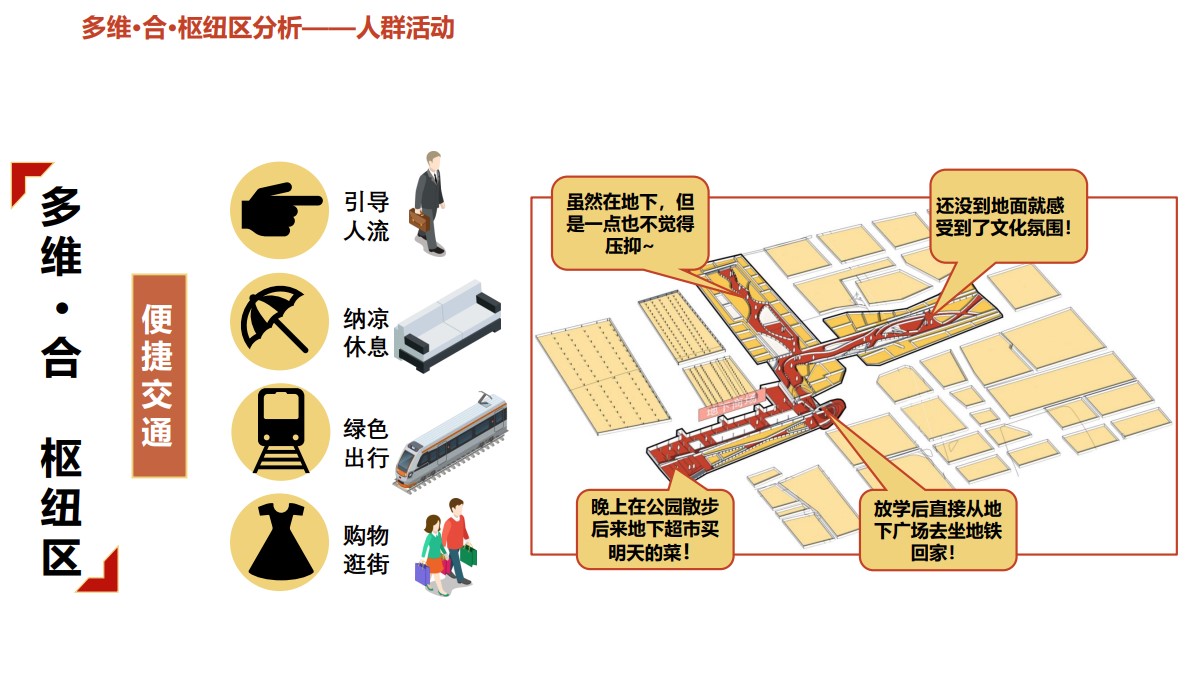 多维·合·枢纽区分析——人群活动

多维·合 枢纽区

便捷交通

引导人流

纳凉休息

绿色出行

购物逛街

虽然在地下，但是一点也不觉得压抑~

还没到地面就感受到了文化氛围！

晚上在公园散步后来地下超市买明天的菜！

放学后直接从地下广场去坐地铁回家！