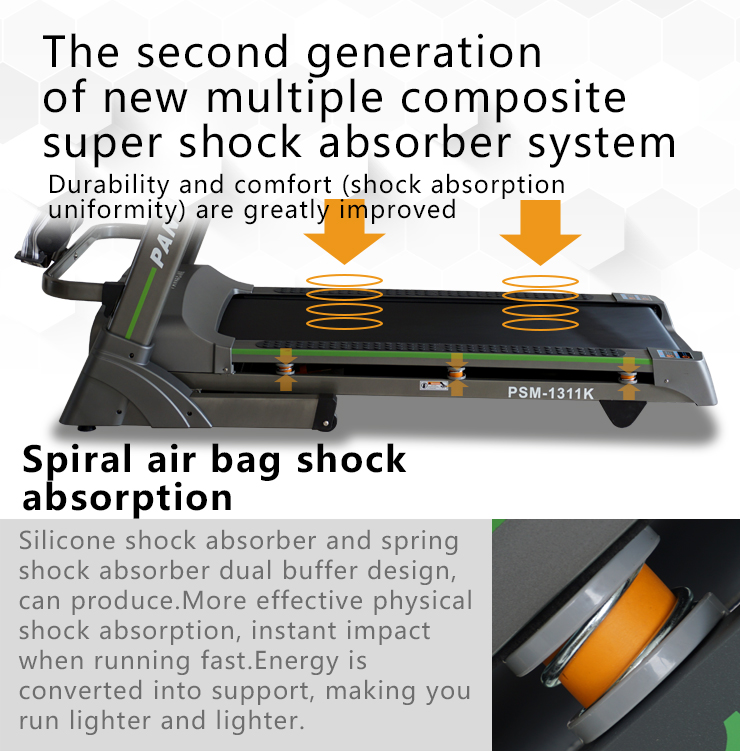 The second generation of new multiple composite super shock absorber system

Durability and comfort (shock absorption uniformity) are greatly improved

PA

PSM-1311K

Spiral air bag shock absorption

Silicone shock absorber and spring shock absorber dual buffer design, can produce.More effective physical shock absorption, instant impact when running fast.Energy is converted into support, making you run lighter and lighter.