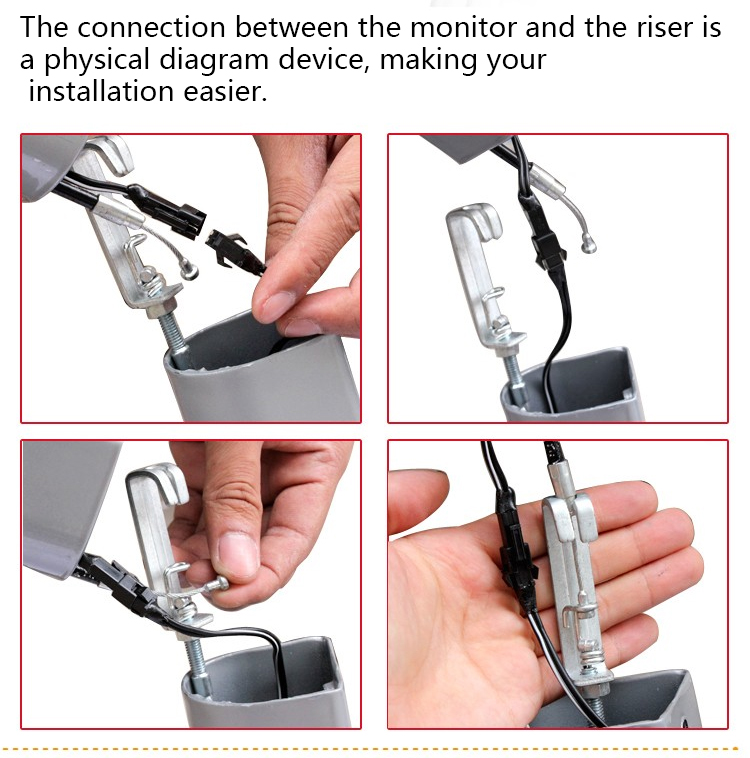 The connection between the monitor and the riser is a physical diagram device, making your installation easier.