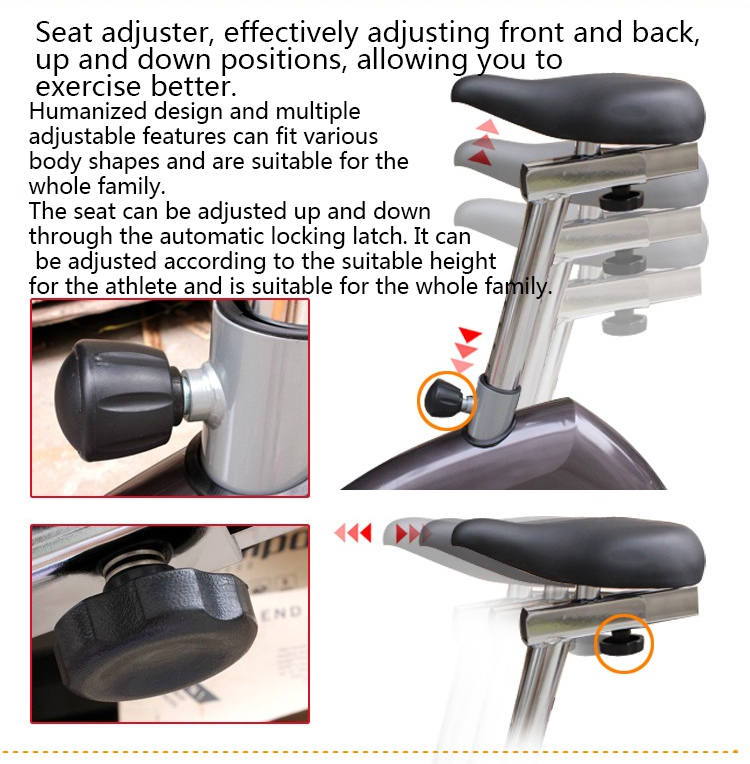 Seat adjuster, effectively adjusting front and back, up and down positions, allowing you to exercise better.

Humanized design and multiple adjustable features can fit various body shapes and are suitable for the whole family.

The seat can be adjusted up and down through the automatic locking latch. It can be adjusted according to the suitable height for the athlete and is suitable for the whole family.

END