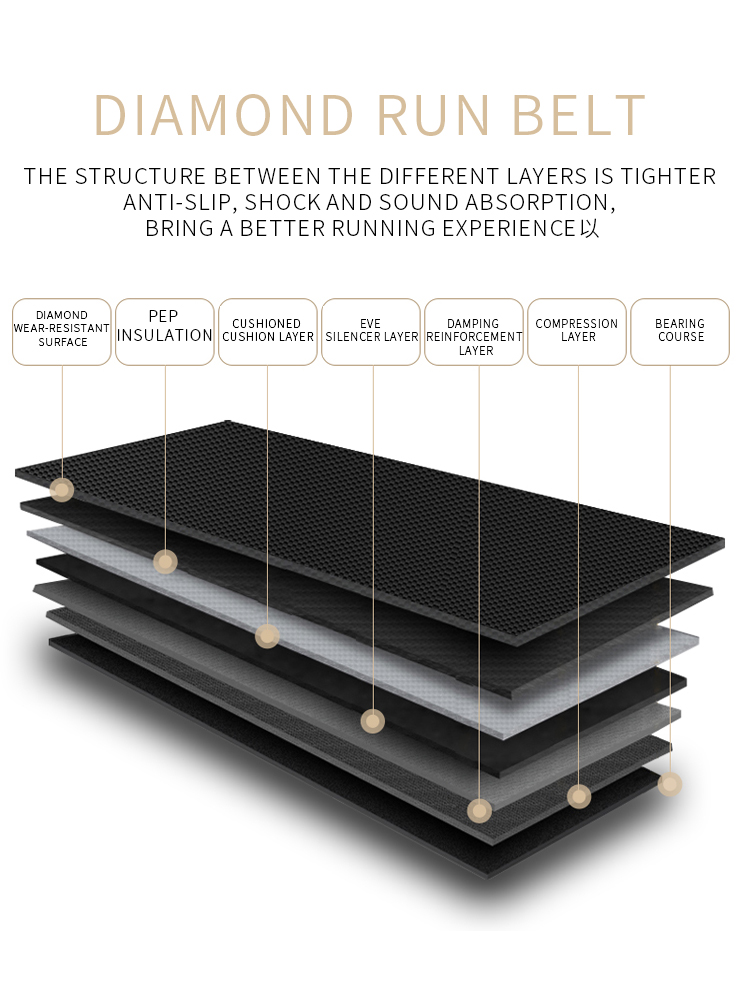 DIAMOND RUN BELT

THE STRUCTURE BETWEEN THE DIFFERENT LAYERS IS TIGHTER ANTI-SLIP, SHOCK AND SOUND ABSORPTION, BRING A BETTER RUNNING EXPERIENCE以

DIAMOND WEAR-RESISTANT SURFACE

PEP INSULATION

CUSHIONED CUSHION LAYER

EVE SILENCER LAYER

DAMPING REINFORCEMENT LAYER

COMPRESSION LAYER

BEARING COURSE