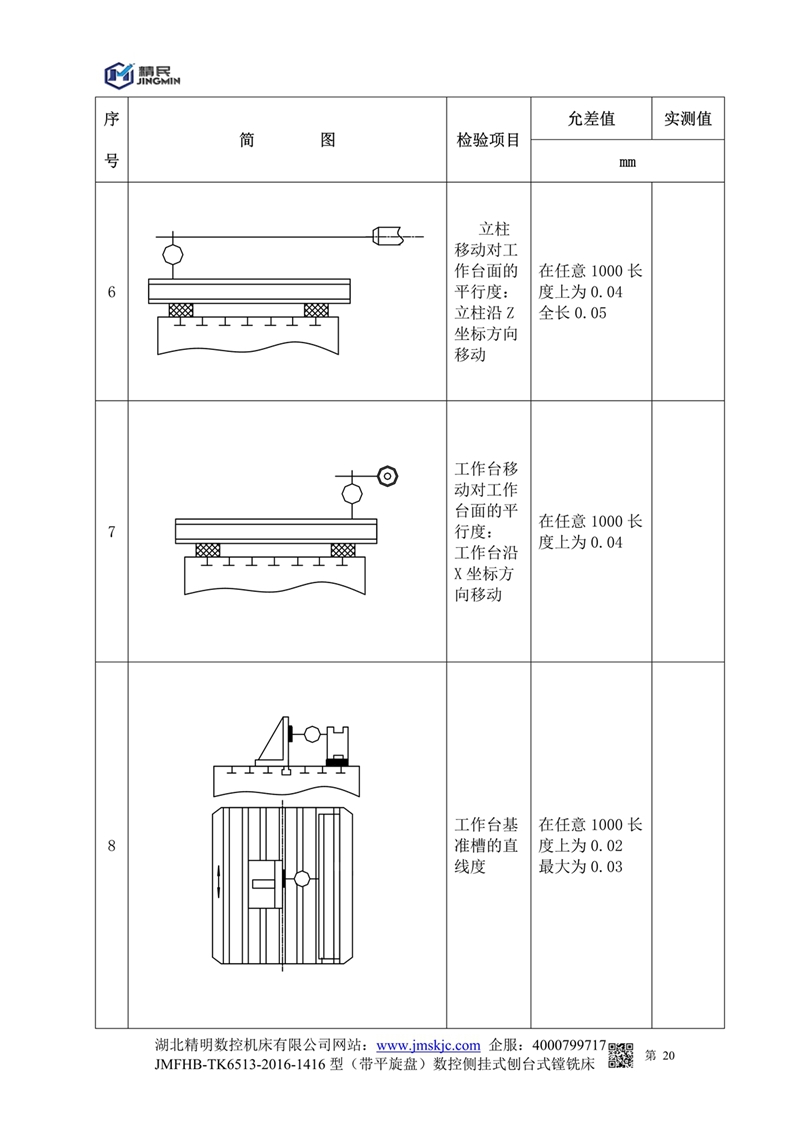 精民
JINGMIN

| 序号 | 简 图 | 检验项目 | 允差值 | 实测值 |
|---|---|---|---|---|
| | | | mm | |
| 6 | | 立柱移动对工作台面的平行度：立柱沿 Z 坐标方向移动 | 在任意 1000 长度上为 0.04 全长 0.05 | |
| 7 | | 工作台移动对工作台面的平行度：工作台沿 X 坐标方向移动 | 在任意 1000 长度上为 0.04 | |
| 8 | | 工作台基准槽的直线度 | 在任意 1000 长度上为 0.02 最大为 0.03 | |

湖北精明数控机床有限公司网站：www.jmskjc.com 企服：4000799717 第 20
JMFHB-TK6513-2016-1416 型（带平旋盘）数控侧挂式刨台式镗铣床