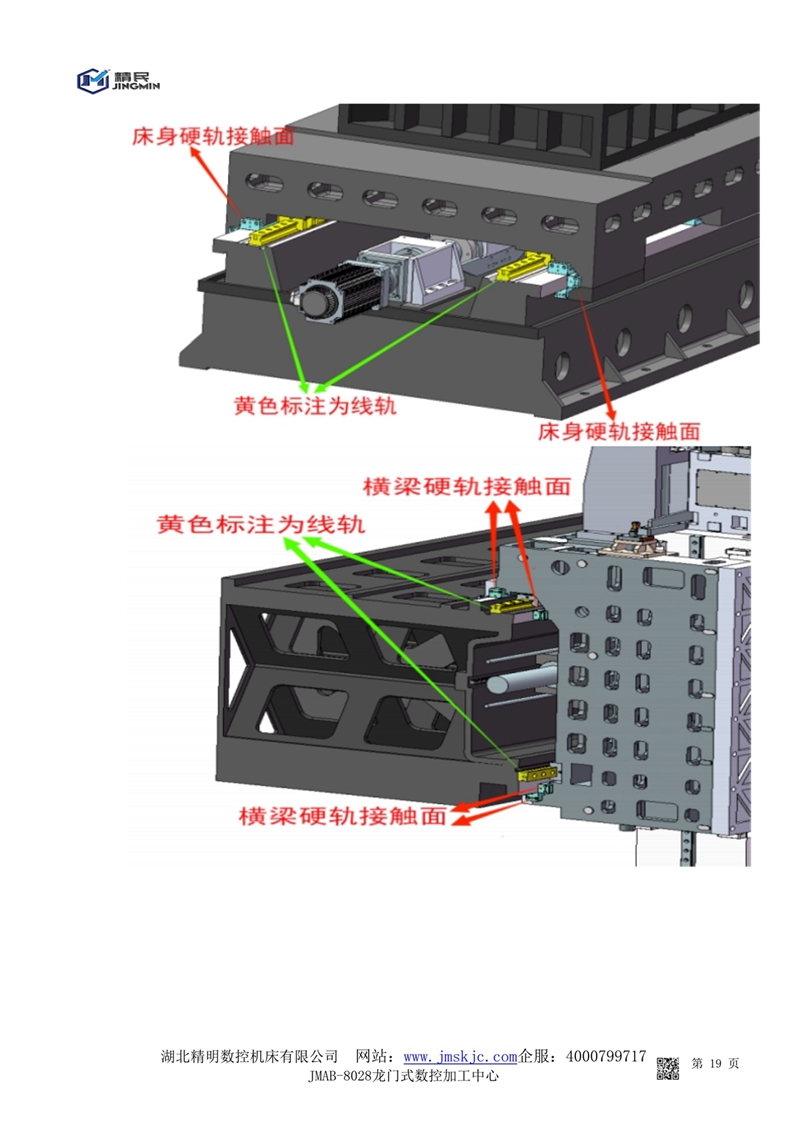 精民
JINGMIN

床身硬轨接触面

黄色标注为线轨

床身硬轨接触面

横梁硬轨接触面

黄色标注为线轨

横梁硬轨接触面

湖北精明数控机床有限公司 网站：www.jmskjc.com企服：4000799717 第 19 页
JMAB-8028龙门式数控加工中心