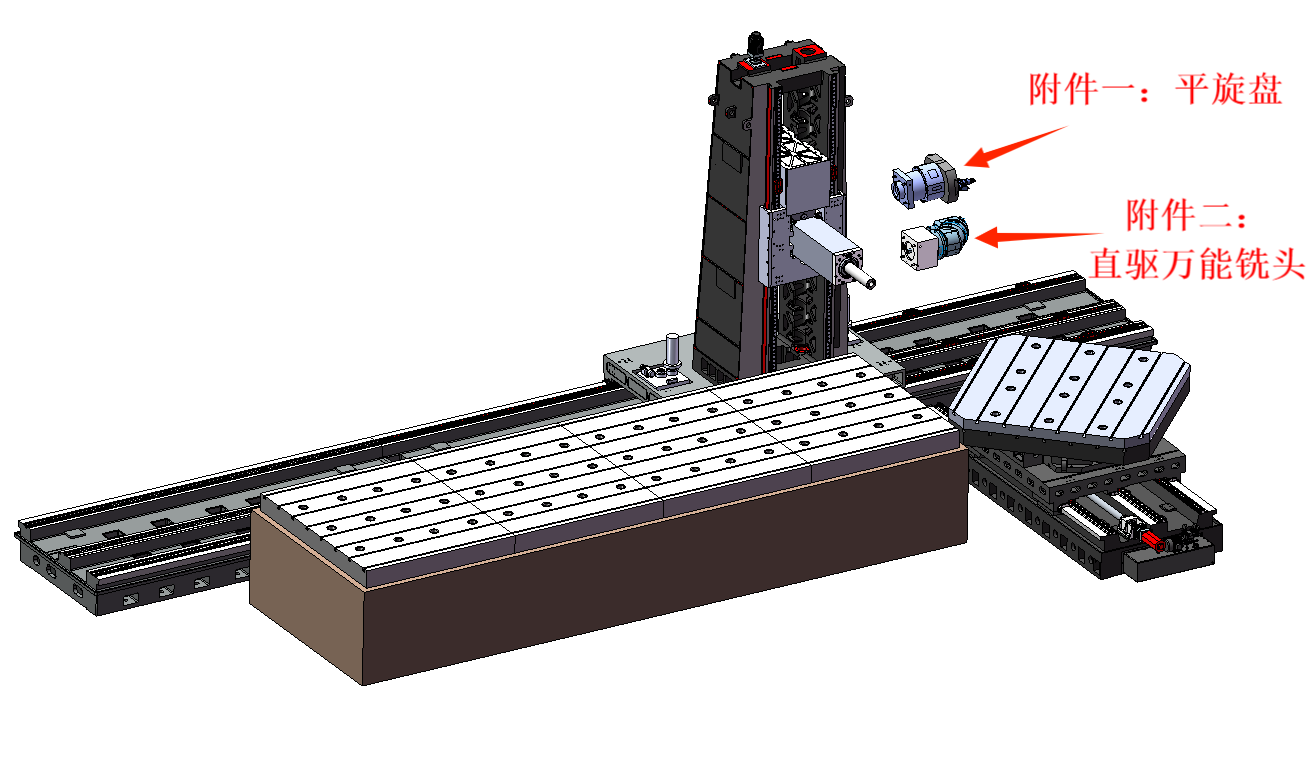 附件一：平旋盘

附件二：
直驱万能铣头