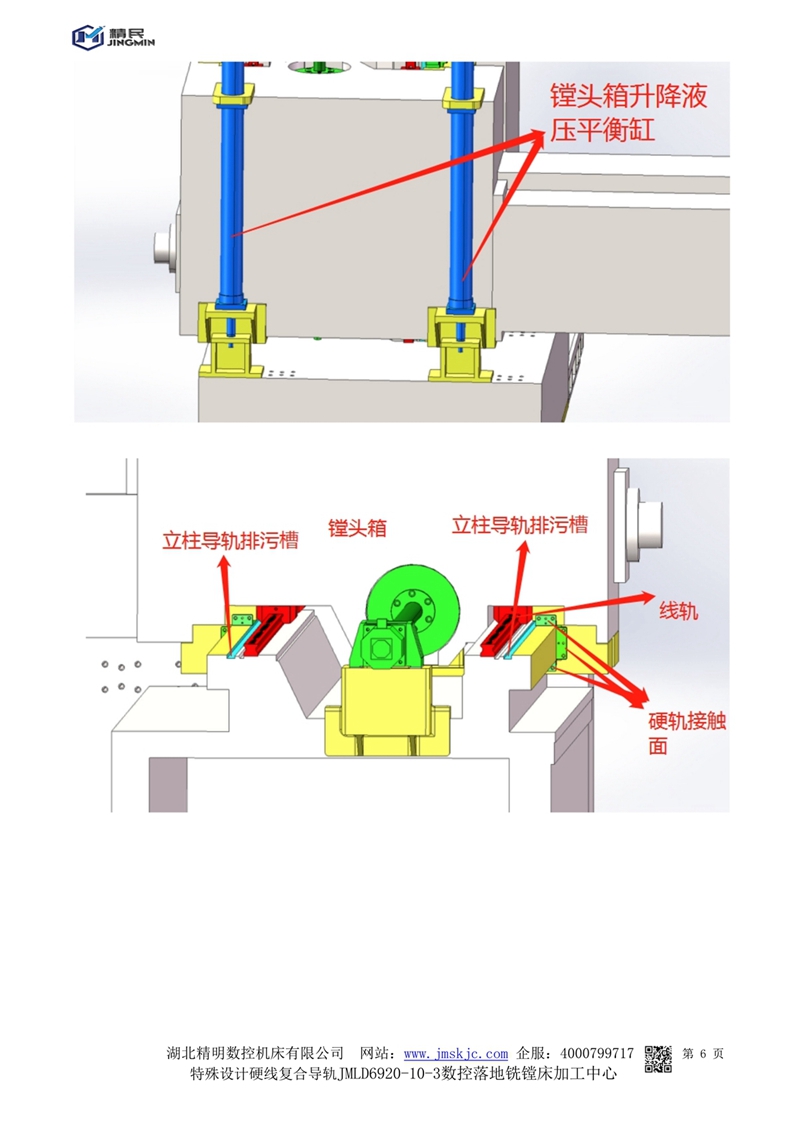 精民 JINGMIN

镗头箱升降液压平衡缸

立柱导轨排污槽

镗头箱

立柱导轨排污槽

线轨

硬轨接触面

湖北精明数控机床有限公司 网站：www.jmskjc.com 企服：4000799717 第 6 页
特殊设计硬线复合导轨JMLD6920-10-3数控落地铣镗床加工中心