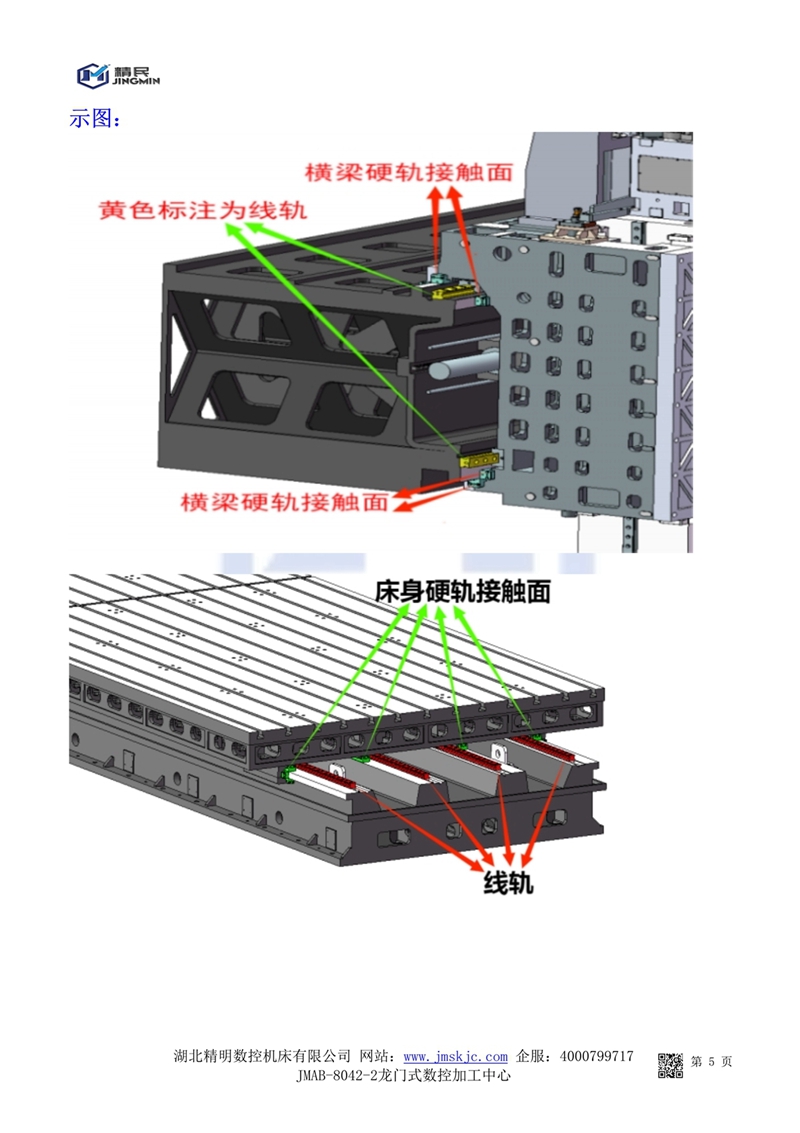 精民
JINGMIN

示图：

横梁硬轨接触面

黄色标注为线轨

横梁硬轨接触面

床身硬轨接触面

线轨

湖北精明数控机床有限公司 网站：www.jmskjc.com 企服：4000799717
JMAB-8042-2龙门式数控加工中心

第 5 页