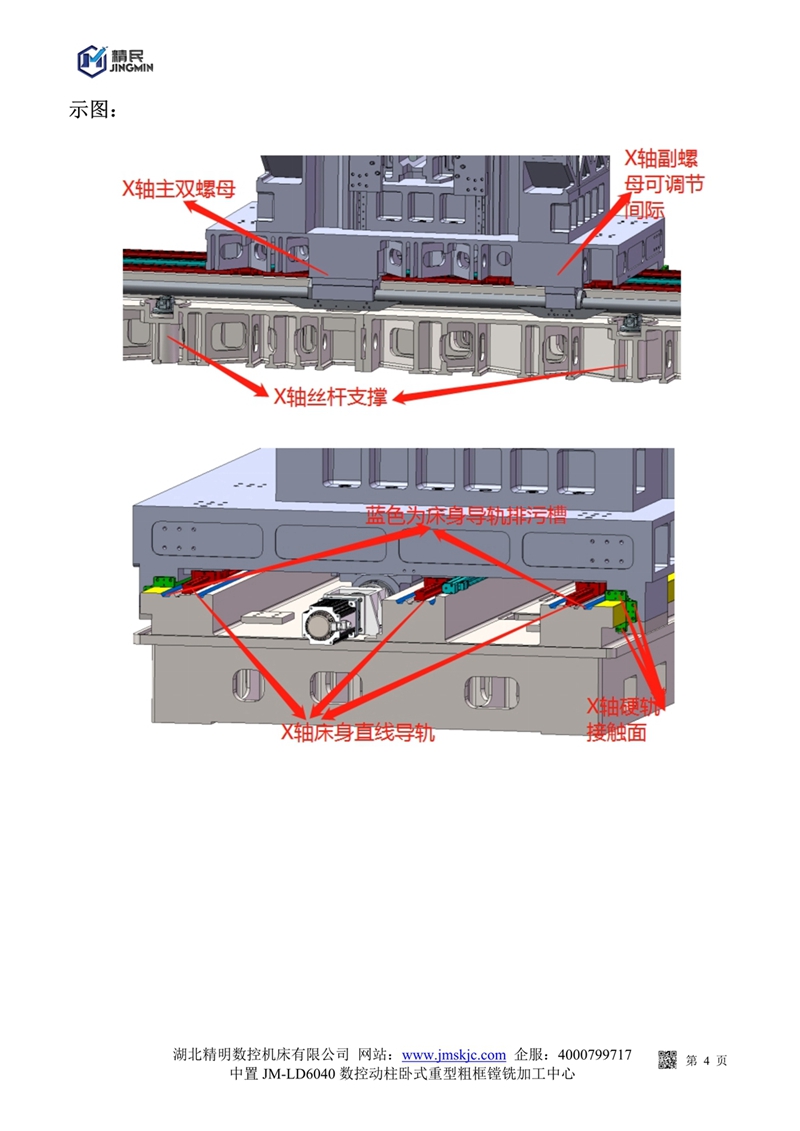 精民
JINGMIN

示图：

X轴主双螺母

X轴副螺母可调节间际

X轴丝杆支撑

蓝色为床身导轨排污槽

X轴床身直线导轨

X轴硬轨接触面

湖北精明数控机床有限公司 网站：www.jmskjc.com 企服：4000799717
中置 JM-LD6040 数控动柱卧式重型粗框镗铣加工中心

第 4 页