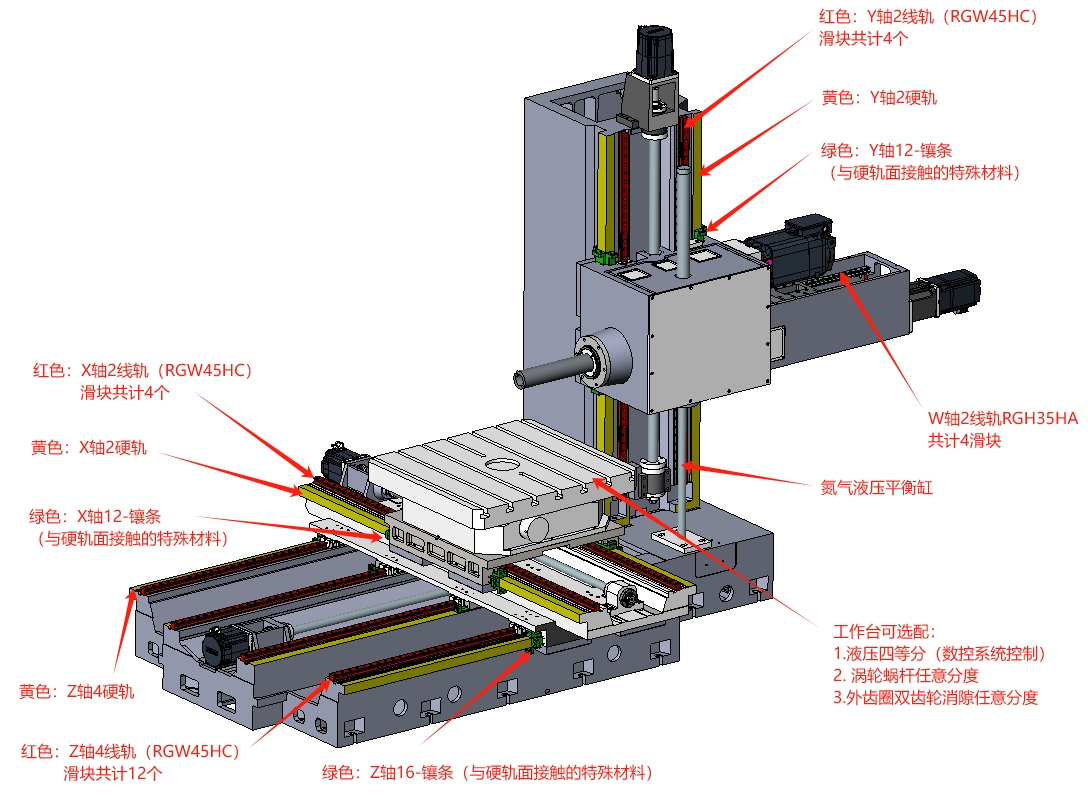 红色：Y轴2线轨（RGW45HC）
滑块共计4个

黄色：Y轴2硬轨

绿色：Y轴12-镶条
（与硬轨面接触的特殊材料）

红色：X轴2线轨（RGW45HC）
滑块共计4个

黄色：X轴2硬轨

绿色：X轴12-镶条
（与硬轨面接触的特殊材料）

W轴2线轨RGH35HA
共计4滑块

氮气液压平衡缸

工作台可选配：
1.液压四等分（数控系统控制）
2. 涡轮蜗杆任意分度
3.外齿圈双齿轮消隙任意分度

黄色：Z轴4硬轨

红色：Z轴4线轨（RGW45HC）
滑块共计12个

绿色：Z轴16-镶条（与硬轨面接触的特殊材料）