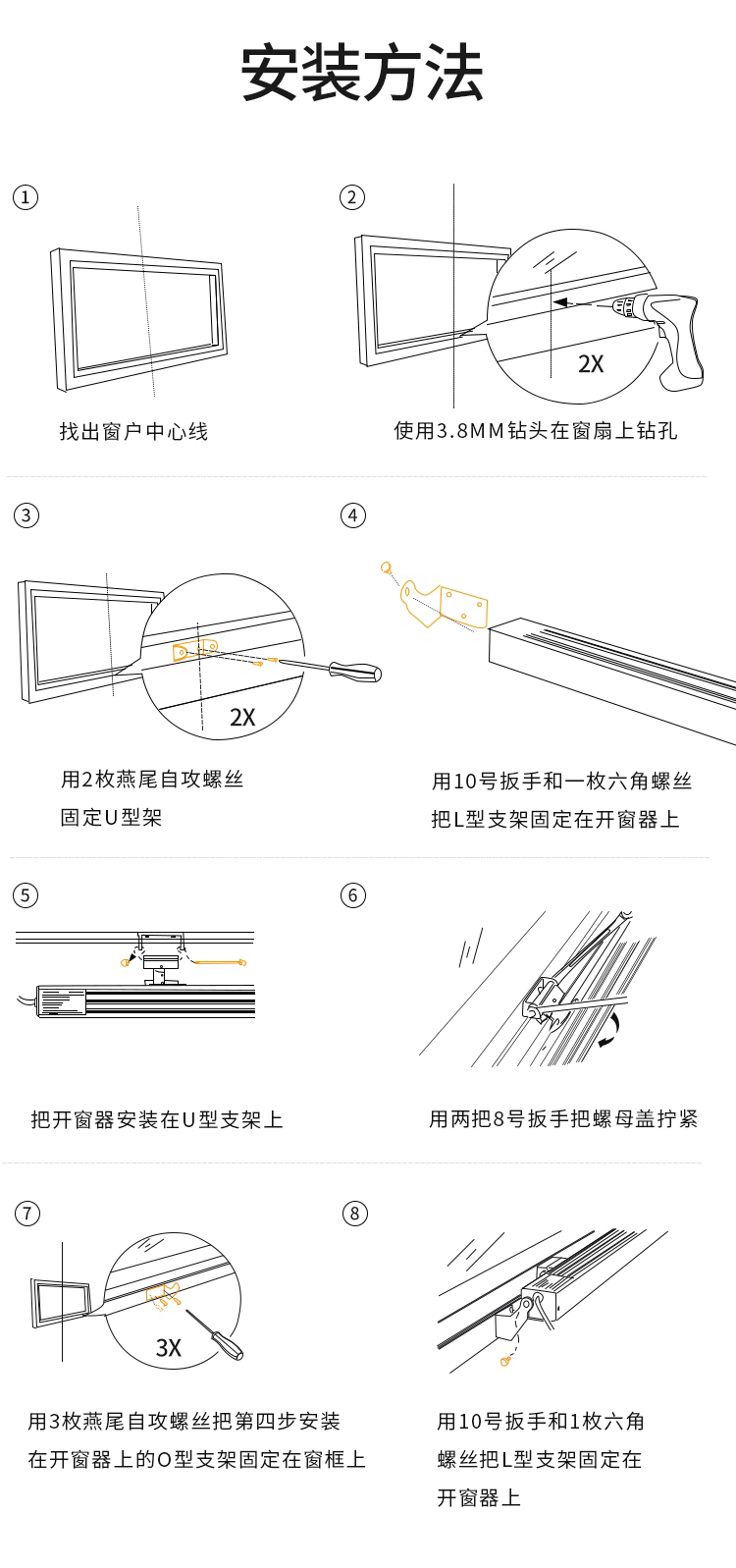 安装方法

①

找出窗户中心线

②

2X

使用3.8MM钻头在窗扇上钻孔

③

2X

用2枚燕尾自攻螺丝
固定U型架

④

用10号扳手和一枚六角螺丝
把L型支架固定在开窗器上

⑤

把开窗器安装在U型支架上

⑥

用两把8号扳手把螺母盖拧紧

⑦

3X

用3枚燕尾自攻螺丝把第四步安装
在开窗器上的O型支架固定在窗框上

⑧

用10号扳手和1枚六角
螺丝把L型支架固定在
开窗器上