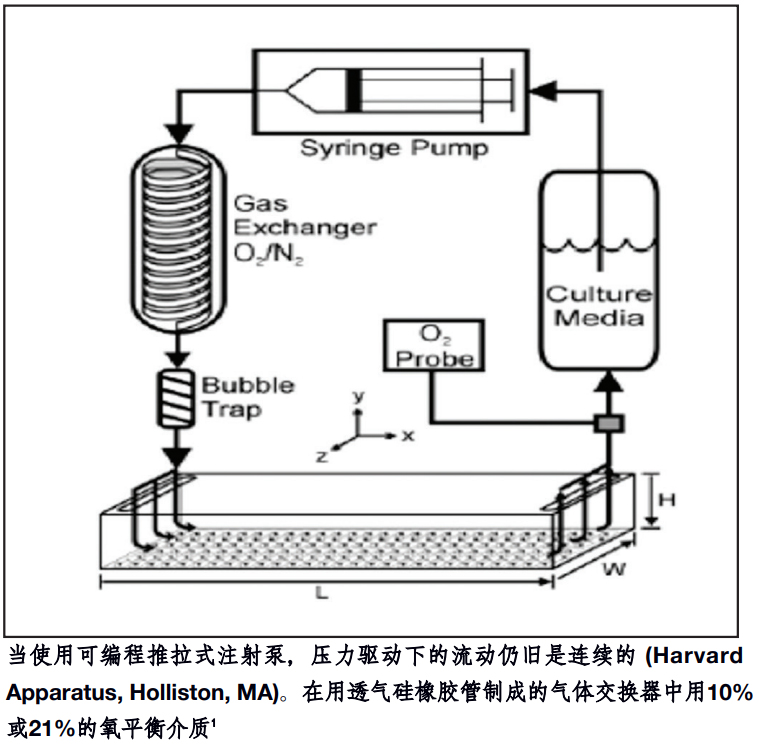 Syringe Pump

Gas Exchanger $O_2/N_2$

Culture Media

$O_2$ Probe

Bubble Trap

y

x

z

H

W

L

当使用可编程推拉式注射泵，压力驱动下的流动仍旧是连续的 (Harvard Apparatus, Holliston, MA)。在用透气硅橡胶管制成的气体交换器中用10%或21%的氧平衡介质$^1$