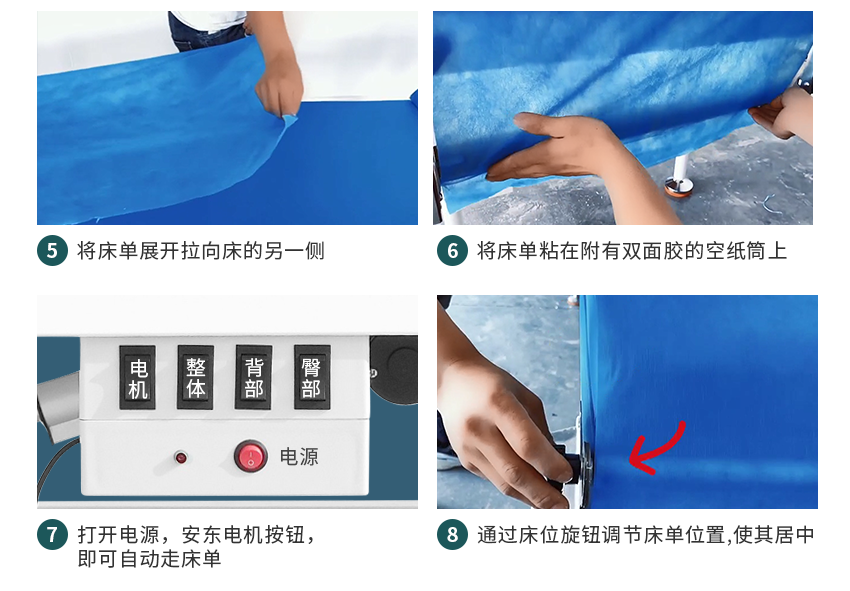 5 将床单展开拉向床的另一侧

6 将床单粘在附有双面胶的空纸筒上

电机

整体

背部

臀部

电源

7 打开电源，安东电机按钮，即可自动走床单

8 通过床位旋钮调节床单位置,使其居中