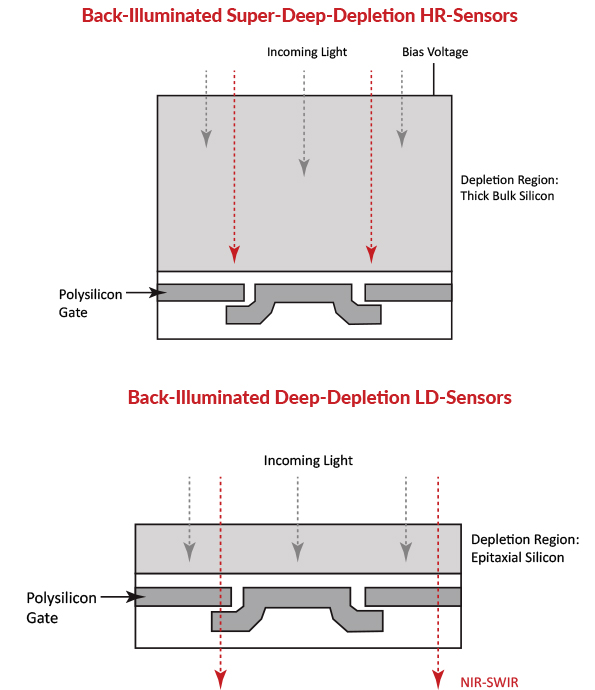 Back-Illuminated Super-Deep-Depletion HR-Sensors

Incoming Light

Bias Voltage

Depletion Region:
Thick Bulk Silicon

Polysilicon
Gate

Back-Illuminated Deep-Depletion LD-Sensors

Incoming Light

Depletion Region:
Epitaxial Silicon

Polysilicon
Gate

NIR-SWIR