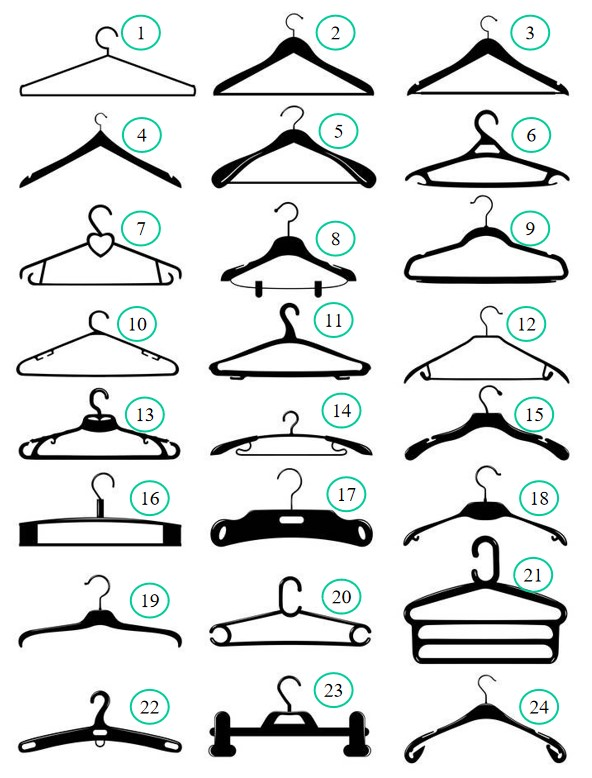 1
2
3
4
5
6
7
8
9
10
11
12
13
14
15
16
17
18
19
20
21
22
23
24