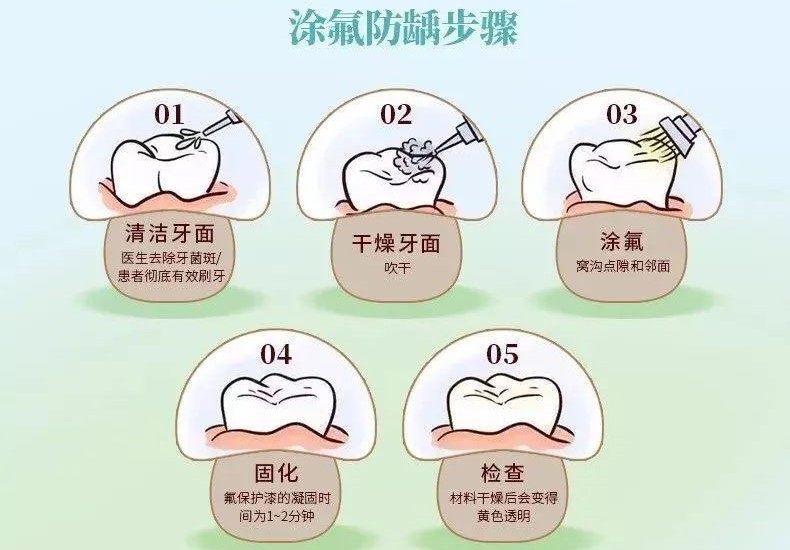 涂氟防龋步骤

01
清洁牙面
医生去除牙菌斑/患者彻底有效刷牙

02
干燥牙面
吹干

03
涂氟
窝沟点隙和邻面

04
固化
氟保护漆的凝固时间为1~2分钟

05
检查
材料干燥后会变得黄色透明