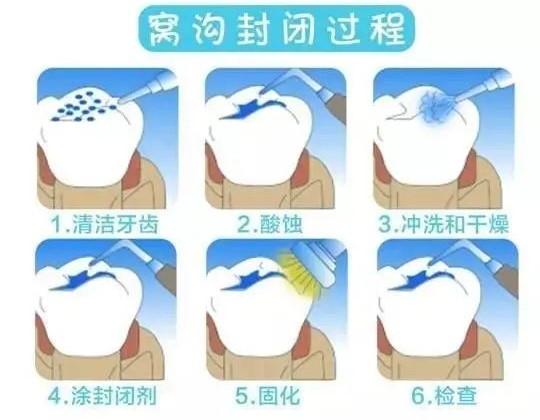 窝沟封闭过程

1.清洁牙齿

2.酸蚀

3.冲洗和干燥

4.涂封闭剂

5.固化

6.检查