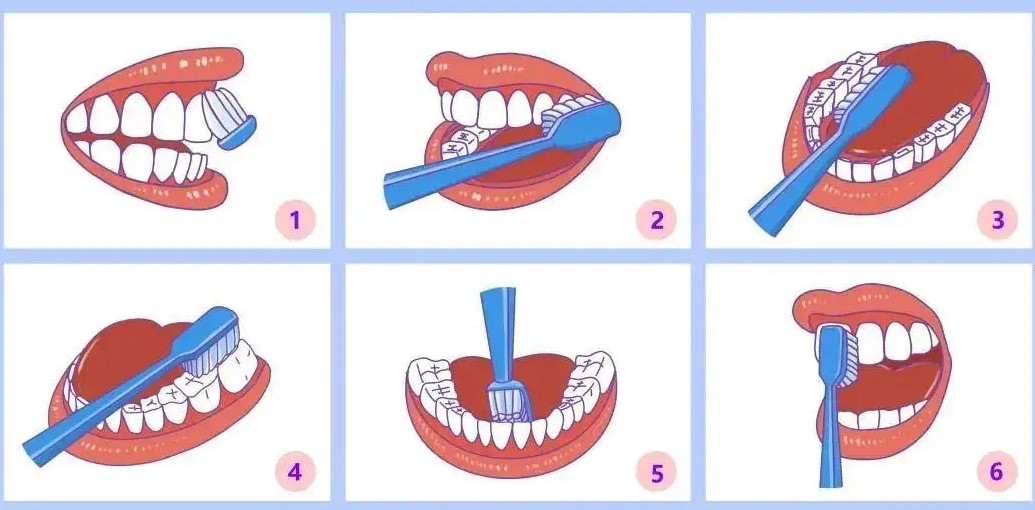 1

2

3

4

5

6