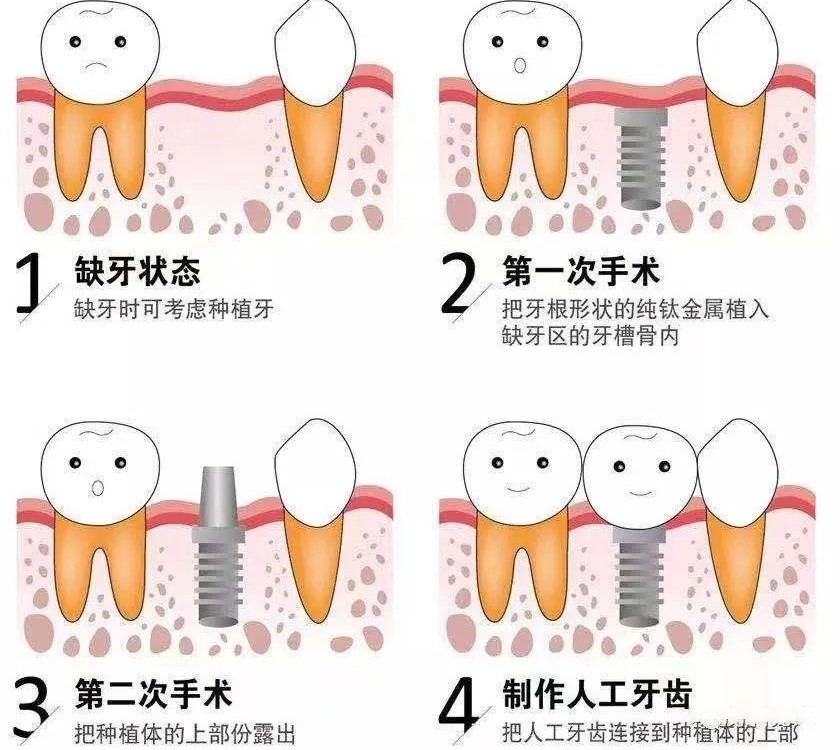 1 缺牙状态
缺牙时可考虑种植牙

2 第一次手术
把牙根形状的纯钛金属植入缺牙区的牙槽骨内

3 第二次手术
把种植体的上部份露出

4 制作人工牙齿
把人工牙齿连接到种植体的上部