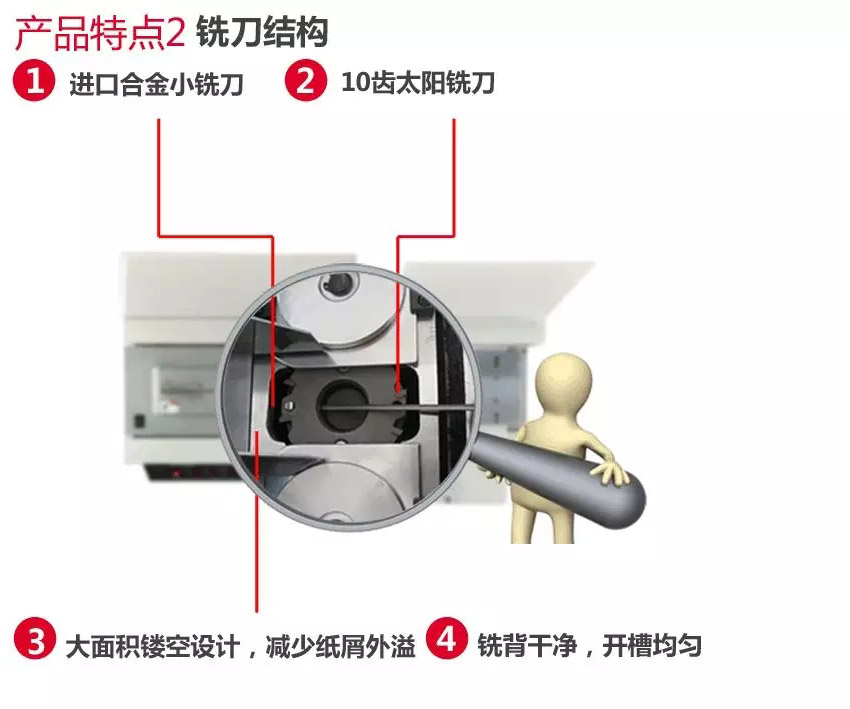 产品特点2 铣刀结构

1 进口合金小铣刀

2 10齿太阳铣刀

3 大面积镂空设计，减少纸屑外溢

4 铣背干净，开槽均匀