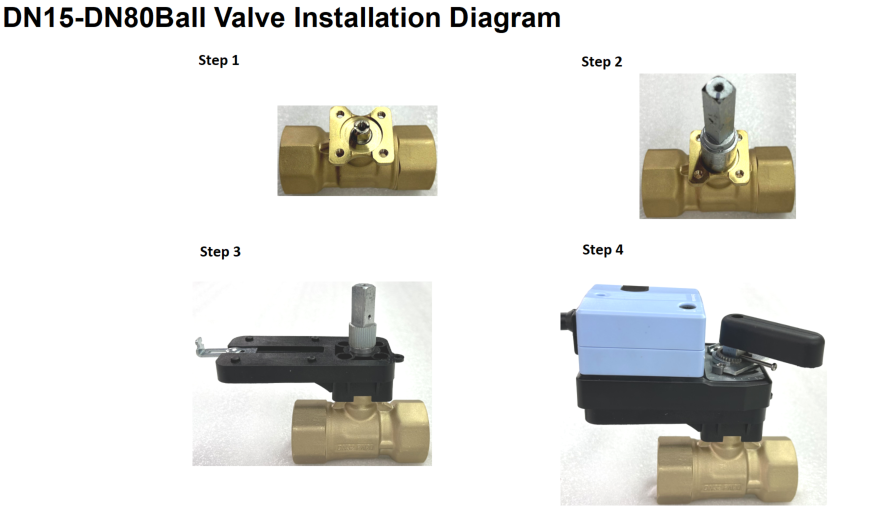 DN15-DN80Ball Valve Installation Diagram

Step 1

Step 2

Step 3

Step 4