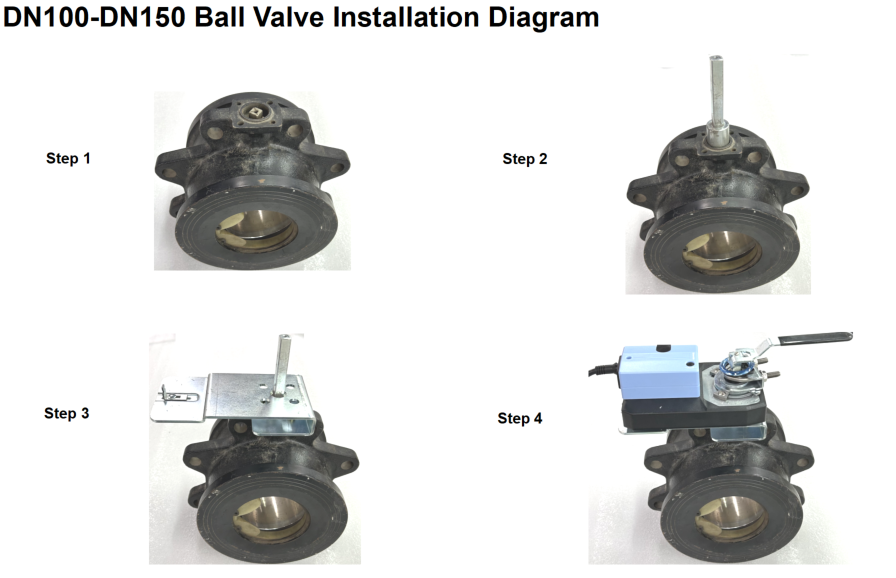 DN100-DN150 Ball Valve Installation Diagram

Step 1

Step 2

Step 3

Step 4