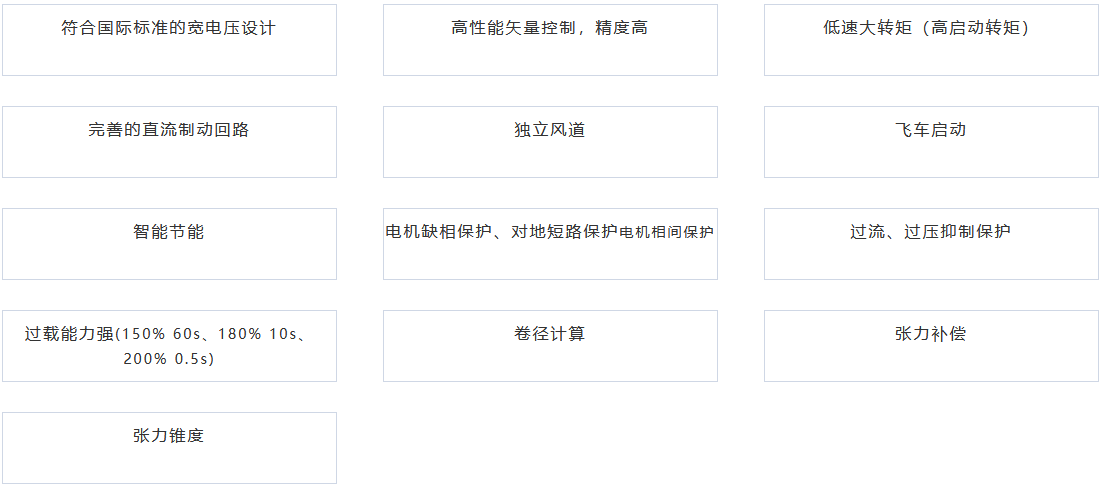 符合国际标准的宽电压设计

高性能矢量控制，精度高

低速大转矩（高启动转矩）

完善的直流制动回路

独立风道

飞车启动

智能节能

电机缺相保护、对地短路保护电机相间保护

过流、过压抑制保护

过载能力强(150% 60s、180% 10s、200% 0.5s)

卷径计算

张力补偿

张力锥度