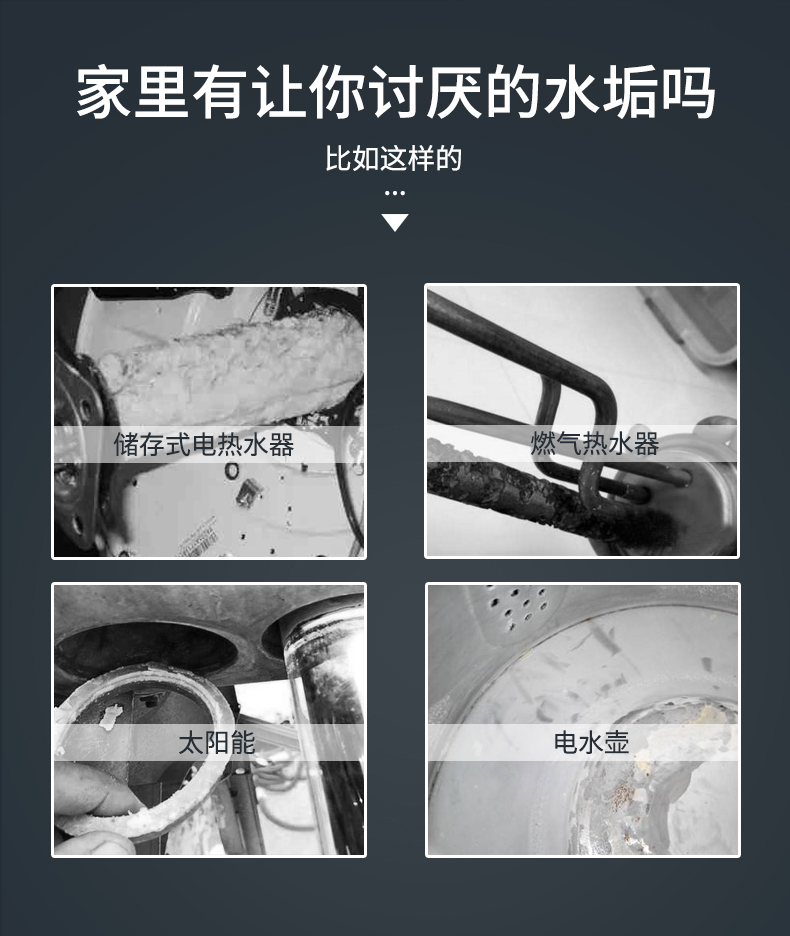 家里有让你讨厌的水垢吗

比如这样的

...

储存式电热水器

燃气热水器

太阳能

电水壶