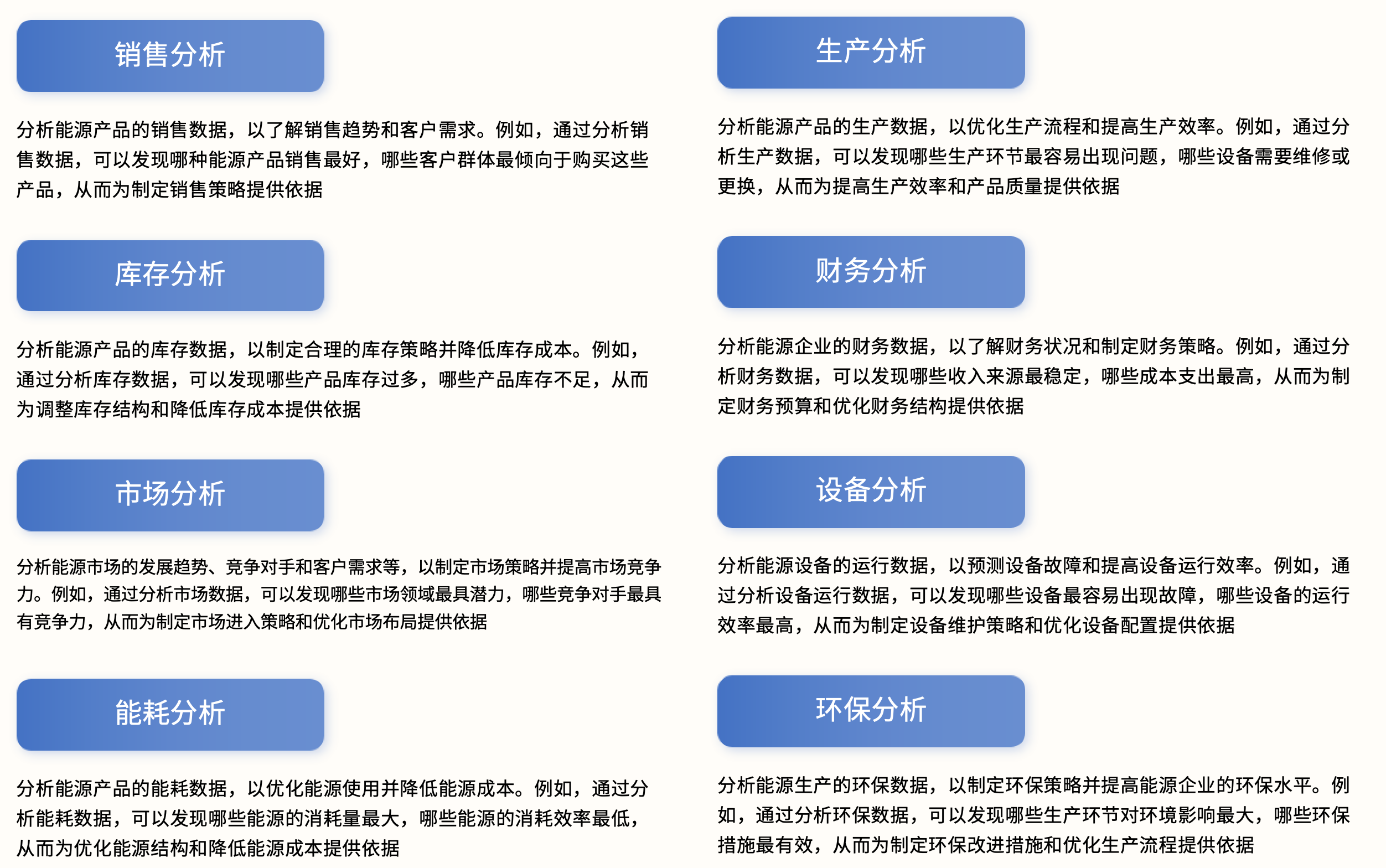 销售分析

分析能源产品的销售数据，以了解销售趋势和客户需求。例如，通过分析销售数据，可以发现哪种能源产品销售最好，哪些客户群体最倾向于购买这些产品，从而为制定销售策略提供依据

库存分析

分析能源产品的库存数据，以制定合理的库存策略并降低库存成本。例如，通过分析库存数据，可以发现哪些产品库存过多，哪些产品库存不足，从而为调整库存结构和降低库存成本提供依据

市场分析

分析能源市场的发展趋势、竞争对手和客户需求等，以制定市场策略并提高市场竞争力。例如，通过分析市场数据，可以发现哪些市场领域最具潜力，哪些竞争对手最具有竞争力，从而为制定市场进入策略和优化市场布局提供依据

能耗分析

分析能源产品的能耗数据，以优化能源使用并降低能源成本。例如，通过分析能耗数据，可以发现哪些能源的消耗量最大，哪些能源的消耗效率最低，从而为优化能源结构和降低能源成本提供依据

生产分析

分析能源产品的生产数据，以优化生产流程和提高生产效率。例如，通过分析生产数据，可以发现哪些生产环节最容易出现问题，哪些设备需要维修或更换，从而为提高生产效率和产品质量提供依据

财务分析

分析能源企业的财务数据，以了解财务状况和制定财务策略。例如，通过分析财务数据，可以发现哪些收入来源最稳定，哪些成本支出最高，从而为制定财务预算和优化财务结构提供依据

设备分析

分析能源设备的运行数据，以预测设备故障和提高设备运行效率。例如，通过分析设备运行数据，可以发现哪些设备最容易出现故障，哪些设备的运行效率最高，从而为制定设备维护策略和优化设备配置提供依据

环保分析

分析能源生产的环保数据，以制定环保策略并提高能源企业的环保水平。例如，通过分析环保数据，可以发现哪些生产环节对环境影响最大，哪些环保措施最有效，从而为制定环保改进措施和优化生产流程提供依据