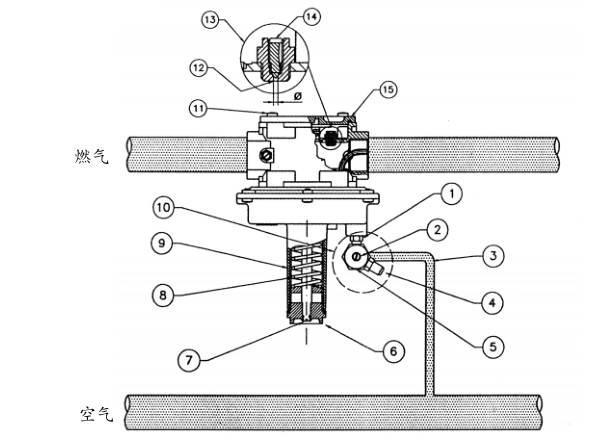 13
14
12
Ø
11
15
燃气
1
10
2
9
3
8
4
5
7
6
空气