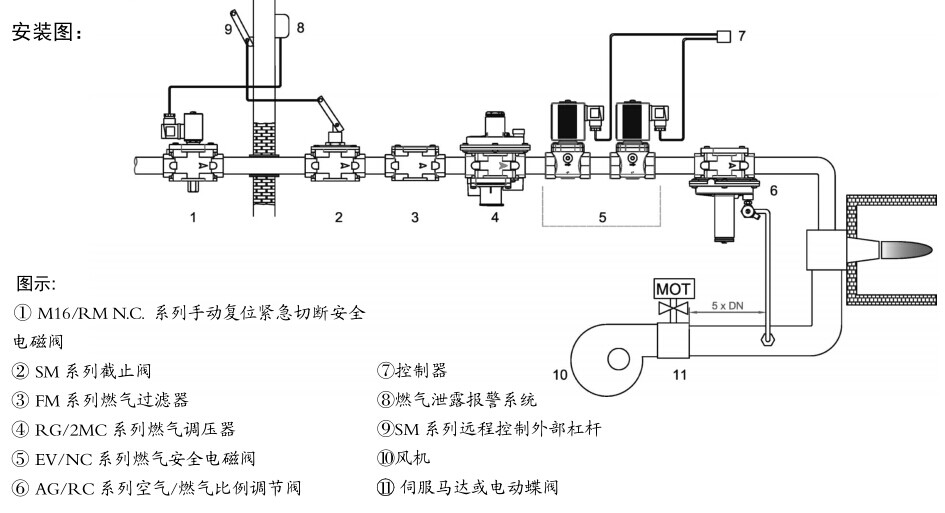 安装图：

9 8

7

1 2 3 4 5 6

MOT

5 x DN

10 11

图示:

① M16/RM N.C. 系列手动复位紧急切断安全电磁阀

② SM 系列截止阀

③ FM 系列燃气过滤器

④ RG/2MC 系列燃气调压器

⑤ EV/NC 系列燃气安全电磁阀

⑥ AG/RC 系列空气/燃气比例调节阀

⑦控制器

⑧燃气泄露报警系统

⑨SM 系列远程控制外部杠杆

⑩风机

⑪ 伺服马达或电动蝶阀