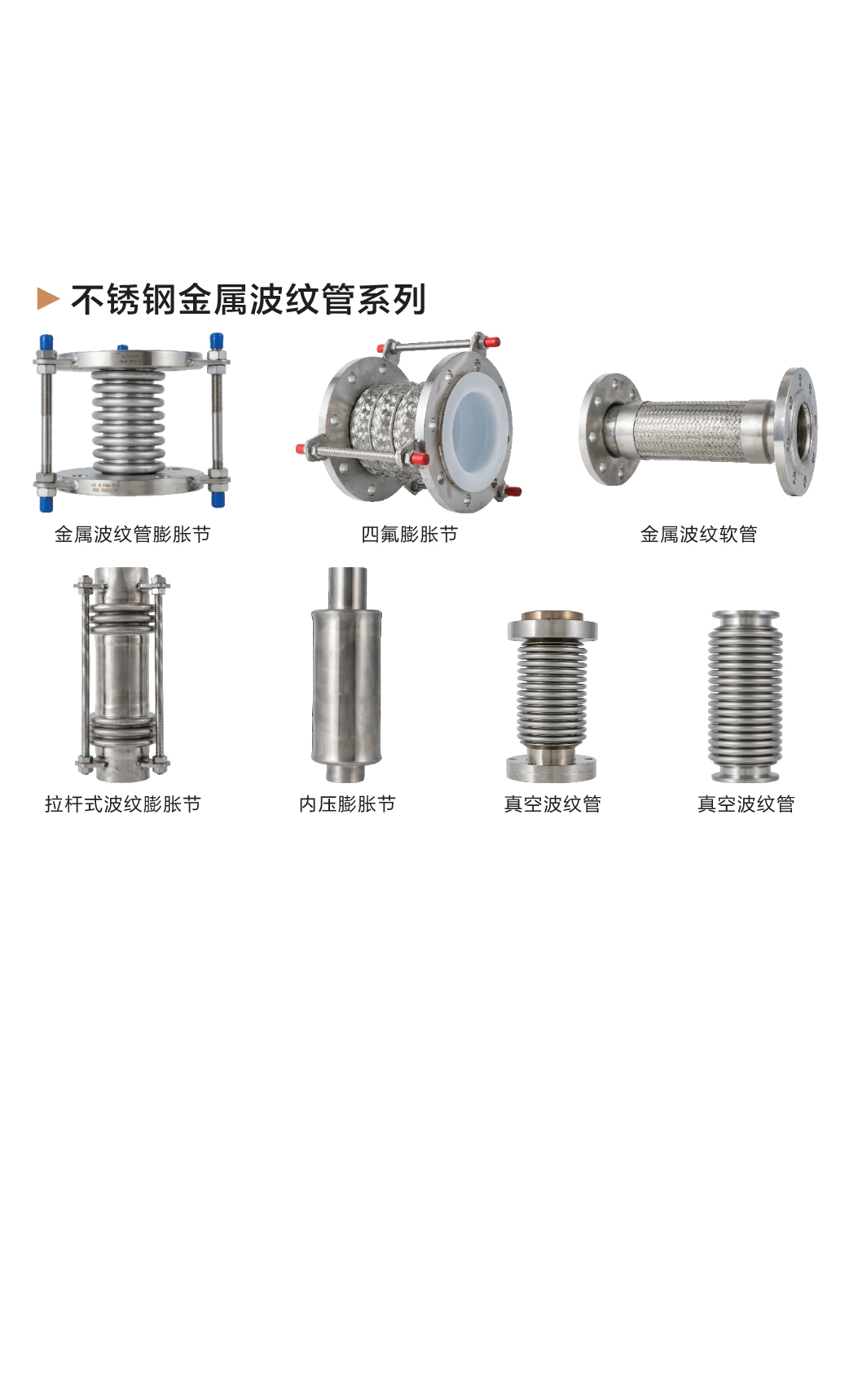 不锈钢金属波纹管系列

金属波纹管膨胀节

四氟膨胀节

金属波纹软管

拉杆式波纹膨胀节

内压膨胀节

真空波纹管

真空波纹管