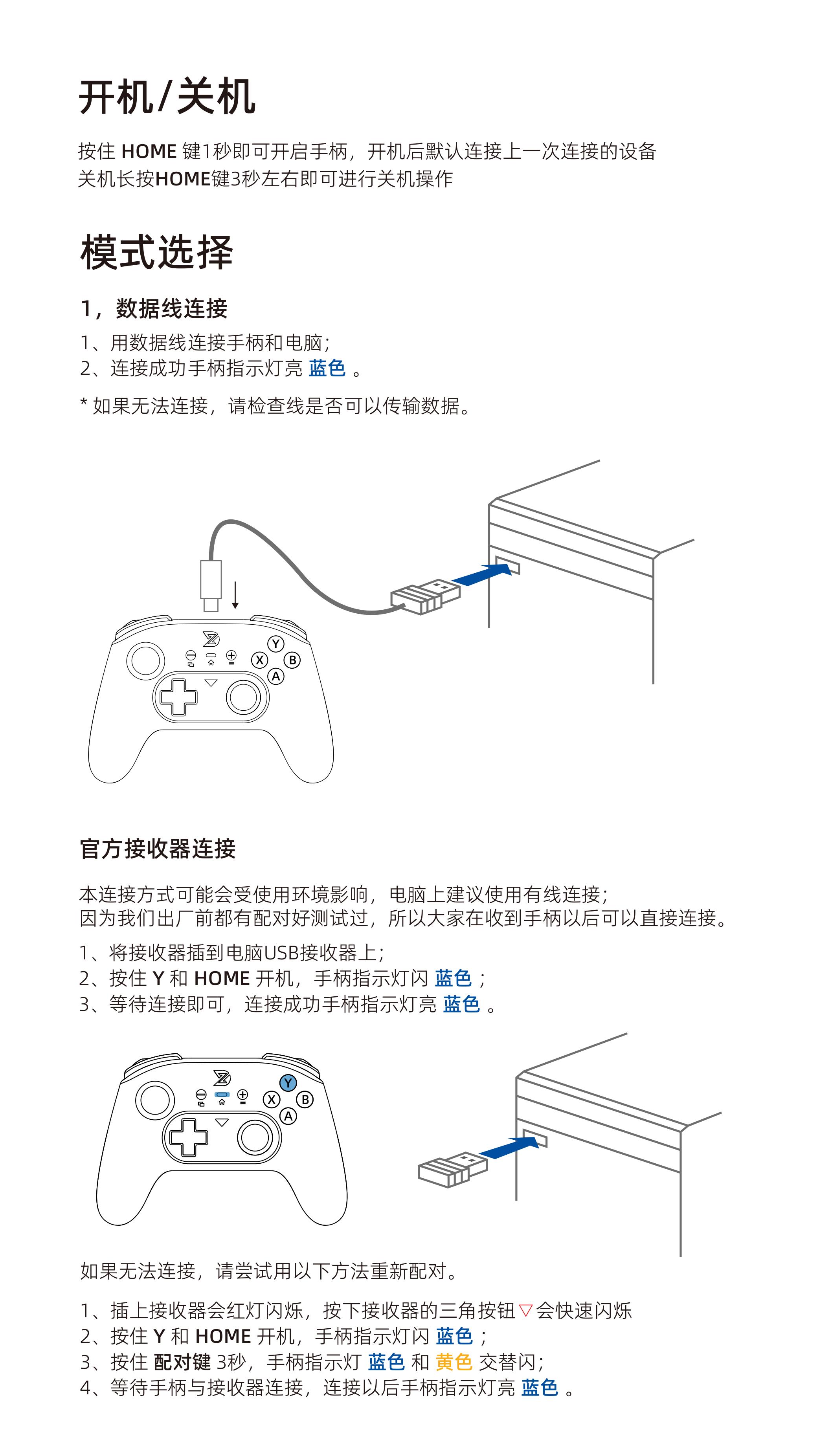 开机/关机

按住 HOME 键1秒即可开启手柄，开机后默认连接上一次连接的设备
关机长按HOME键3秒左右即可进行关机操作

模式选择

1，数据线连接

1、用数据线连接手柄和电脑；
2、连接成功手柄指示灯亮 蓝色 。

* 如果无法连接，请检查线是否可以传输数据。

Y
X
B
A

官方接收器连接

本连接方式可能会受使用环境影响，电脑上建议使用有线连接；
因为我们出厂前都有配对好测试过，所以大家在收到手柄以后可以直接连接。

1、将接收器插到电脑USB接收器上；
2、按住 Y 和 HOME 开机，手柄指示灯闪 蓝色 ；
3、等待连接即可，连接成功手柄指示灯亮 蓝色 。

Y
X
B
A

如果无法连接，请尝试用以下方法重新配对。

1、插上接收器会红灯闪烁，按下接收器的三角按钮▽会快速闪烁
2、按住 Y 和 HOME 开机，手柄指示灯闪 蓝色 ；
3、按住 配对键 3秒，手柄指示灯 蓝色 和 黄色 交替闪；
4、等待手柄与接收器连接，连接以后手柄指示灯亮 蓝色 。