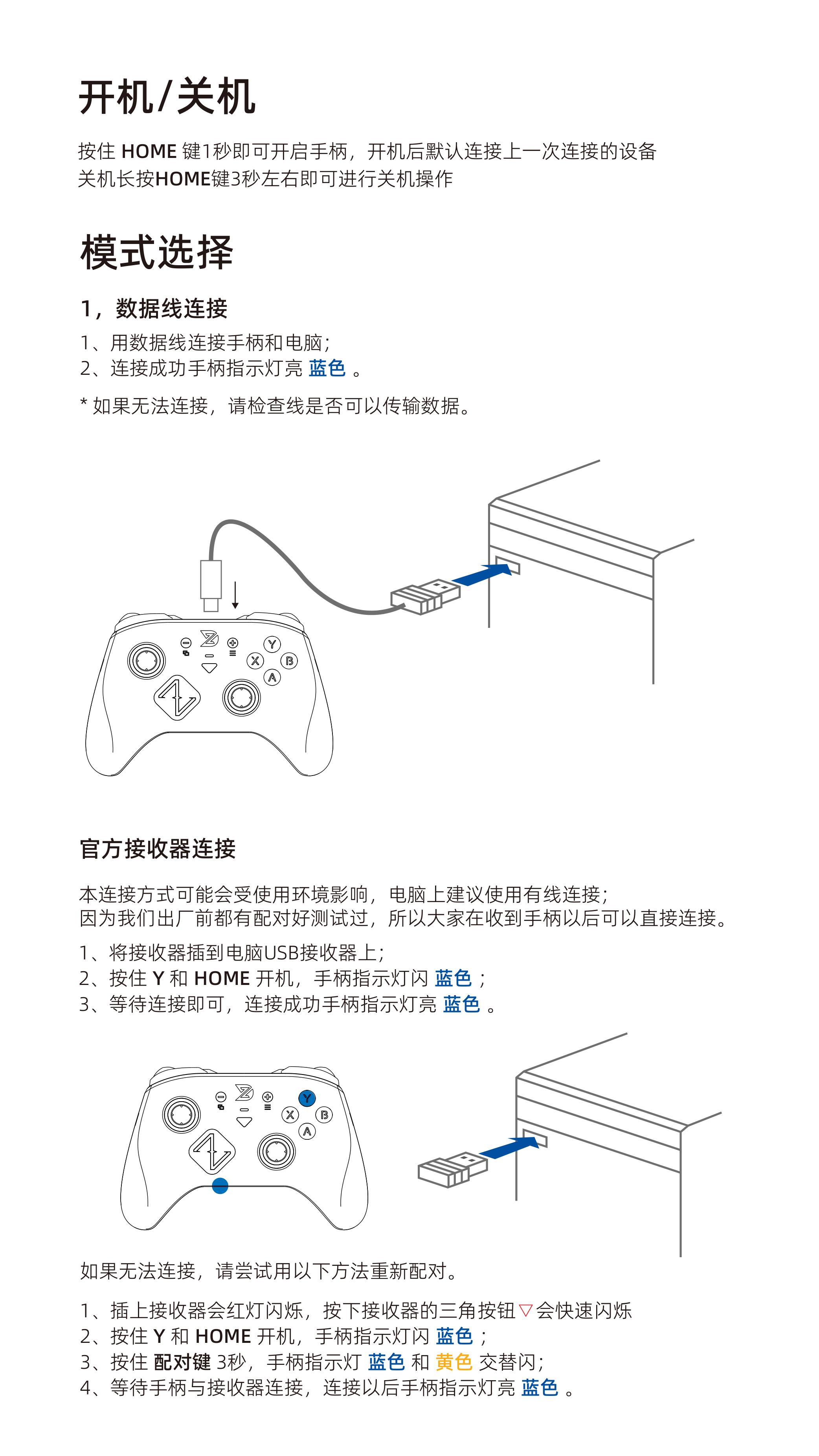 开机/关机

按住 HOME 键1秒即可开启手柄，开机后默认连接上一次连接的设备
关机长按HOME键3秒左右即可进行关机操作

模式选择

1，数据线连接

1、用数据线连接手柄和电脑；
2、连接成功手柄指示灯亮 蓝色 。

* 如果无法连接，请检查线是否可以传输数据。

Y
X
B
A

官方接收器连接

本连接方式可能会受使用环境影响，电脑上建议使用有线连接；
因为我们出厂前都有配对好测试过，所以大家在收到手柄以后可以直接连接。

1、将接收器插到电脑USB接收器上；
2、按住 Y 和 HOME 开机，手柄指示灯闪 蓝色 ；
3、等待连接即可，连接成功手柄指示灯亮 蓝色 。

Y
X
B
A

如果无法连接，请尝试用以下方法重新配对。

1、插上接收器会红灯闪烁，按下接收器的三角按钮▽会快速闪烁
2、按住 Y 和 HOME 开机，手柄指示灯闪 蓝色 ；
3、按住 配对键 3秒，手柄指示灯 蓝色 和 黄色 交替闪；
4、等待手柄与接收器连接，连接以后手柄指示灯亮 蓝色 。